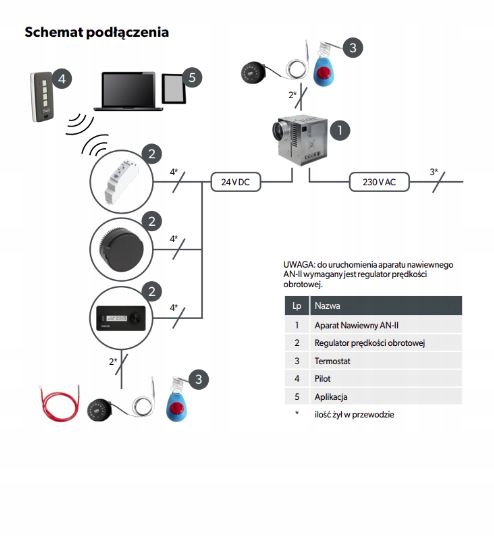 Schemat podłączenia

4

5

3

2*

1

2

4*

24 V DC

230 V AC

3*

2

4*

2

4*

2*

3

UWAGA: do uruchomienia aparatu nawiewnego AN-II wymagany jest regulator prędkości obrotowej.

| Lp | Nazwa |
|---|---|
| 1 | Aparat Nawiewny AN-II |
| 2 | Regulator prędkości obrotowej |
| 3 | Termostat |
| 4 | Pilot |
| 5 | Aplikacja |
| * | ilość żył w przewodzie |