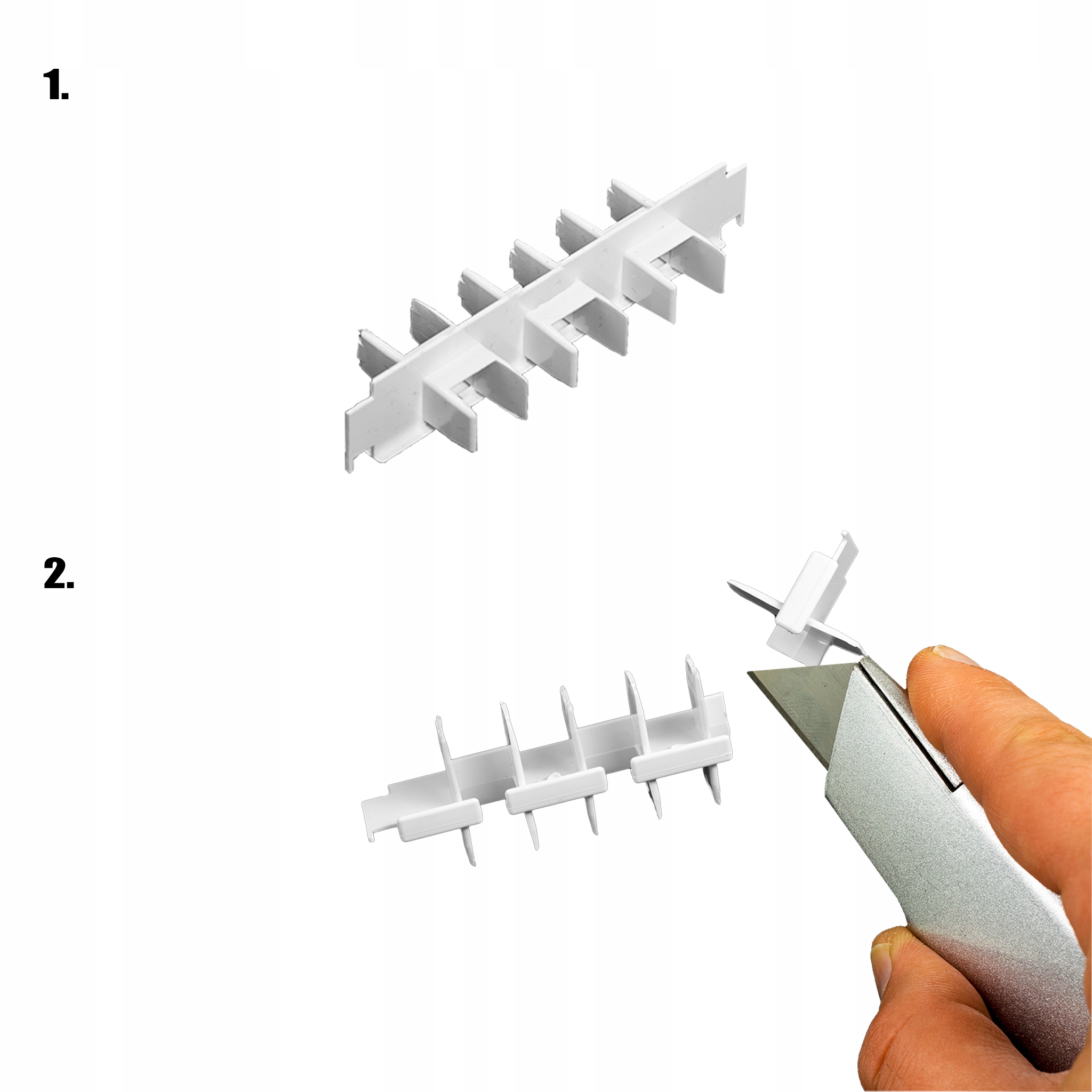 1.

2.