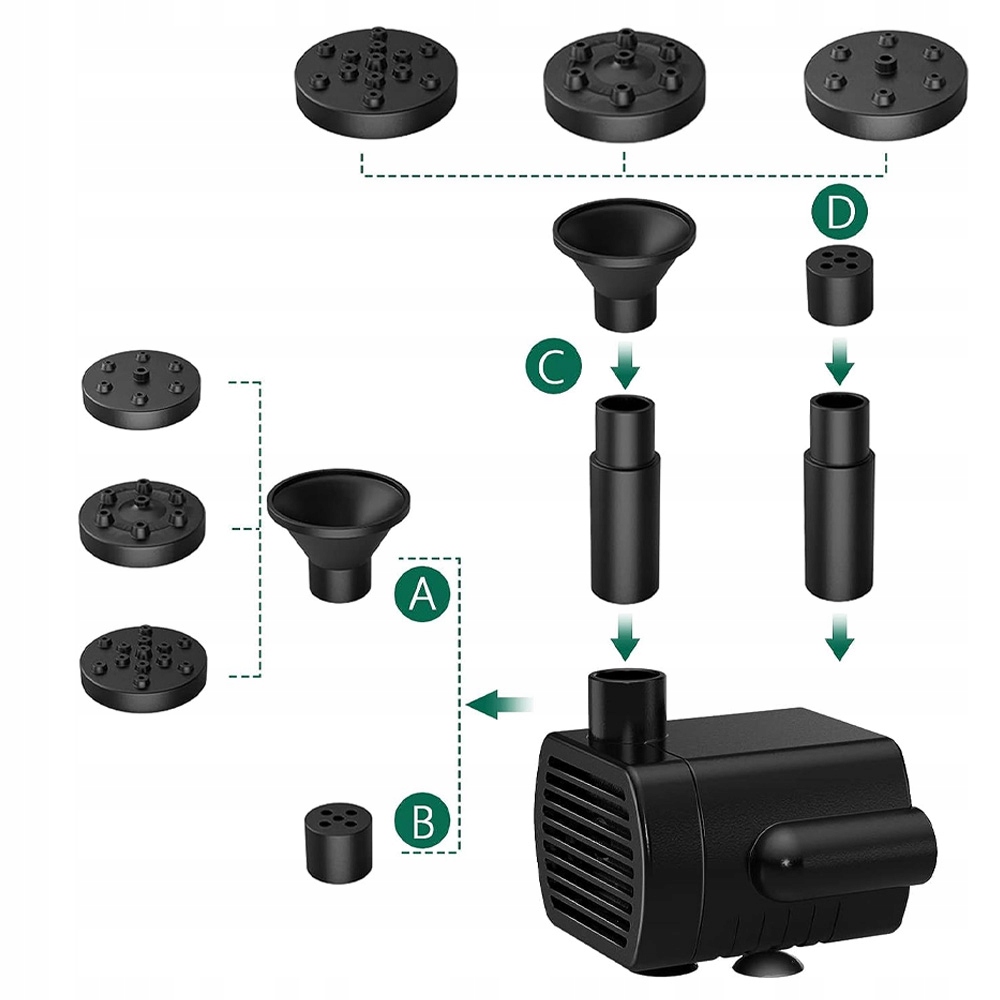 D
C
A
B