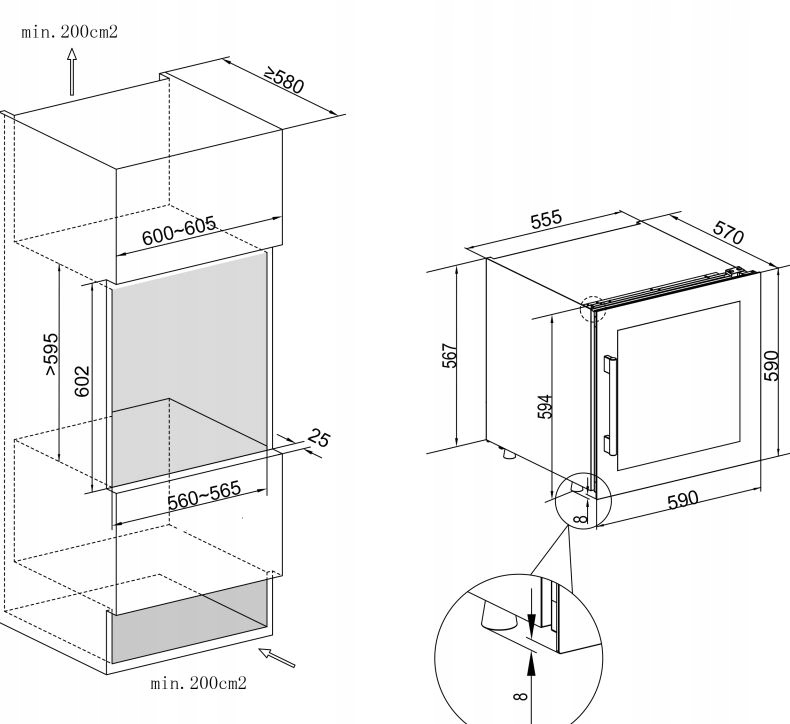 min. 200cm2

≥580

600~605

>595

602

25

560~565

min. 200cm2

555

570

567

594

590

590

8

8