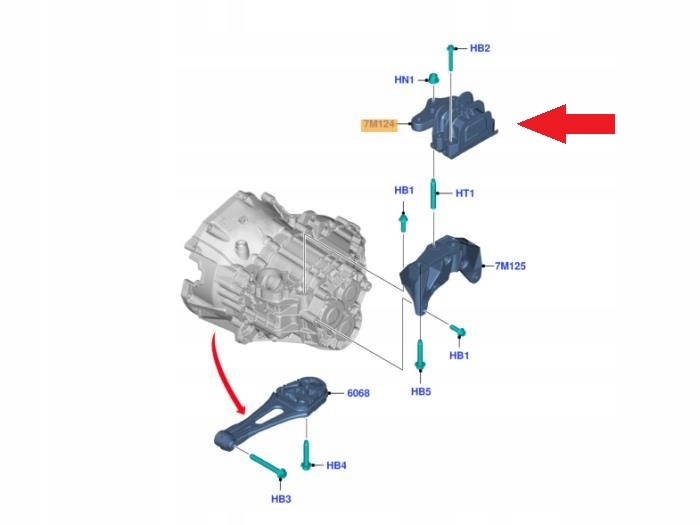 HB2
HN1
7M124
HB1
HT1
7M125
HB1
HB5
6068
HB4
HB3