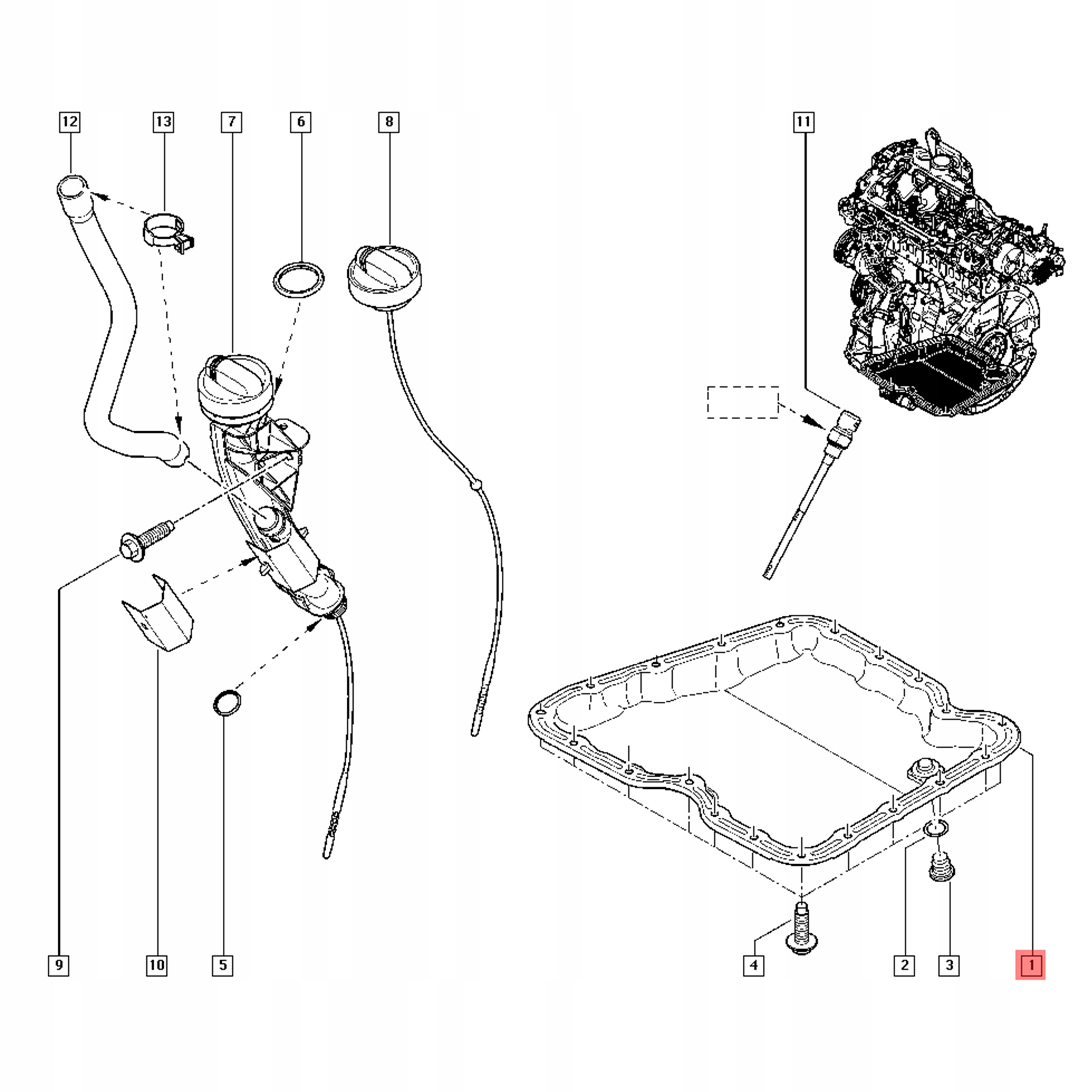 12
13
7
6
8
11
9
10
5
4
2
3
1