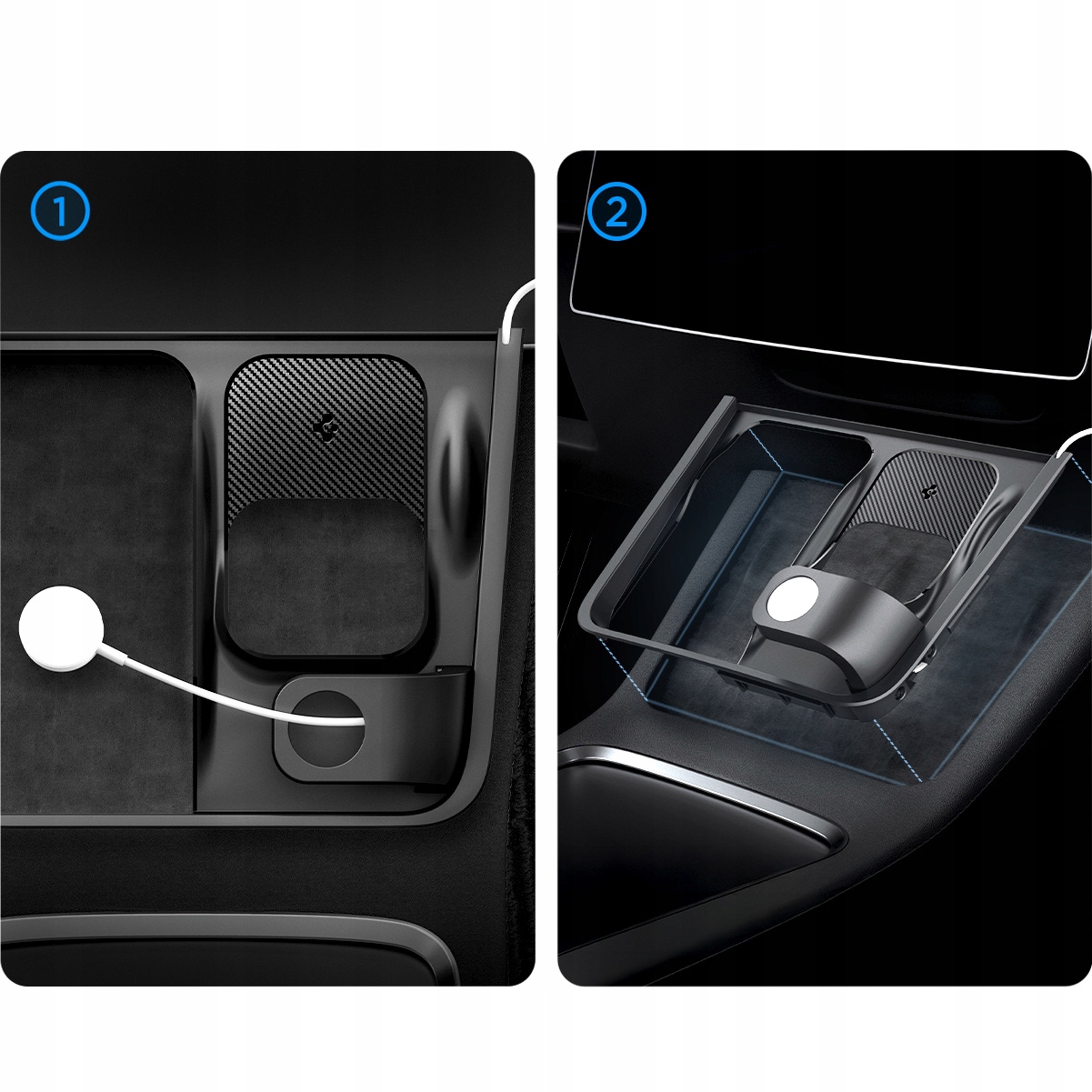 1

2