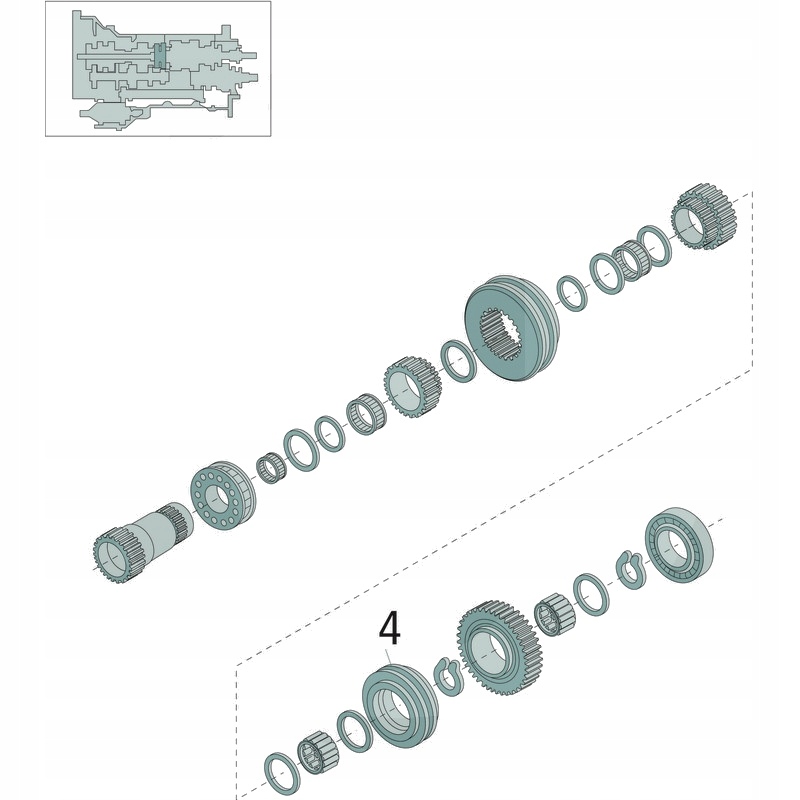 4