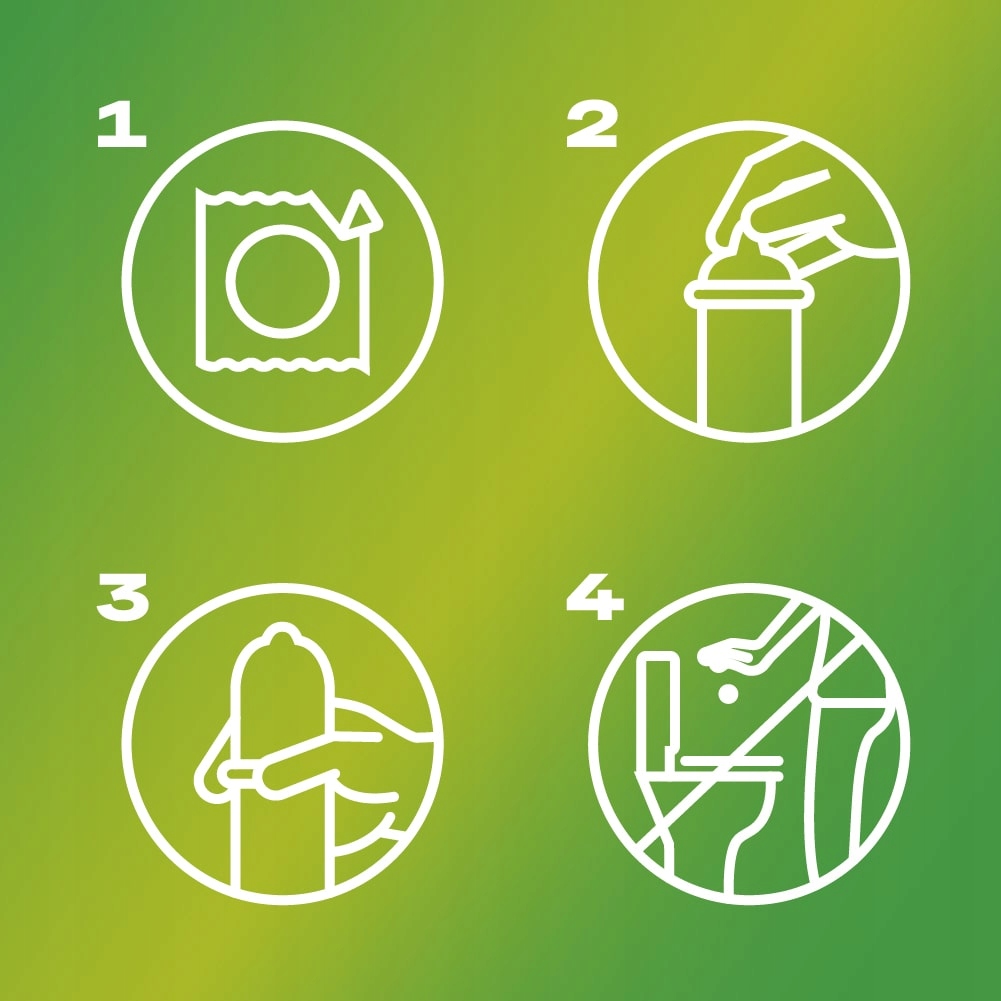 1

2

3

4