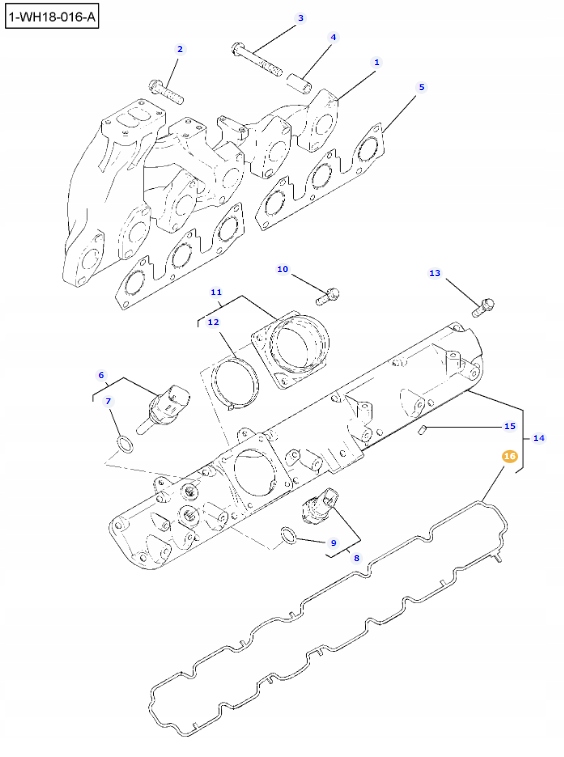 1-WH18-016-A

3
4
2
1
5
10
13
11
12
6
7
15
14
16
9
8