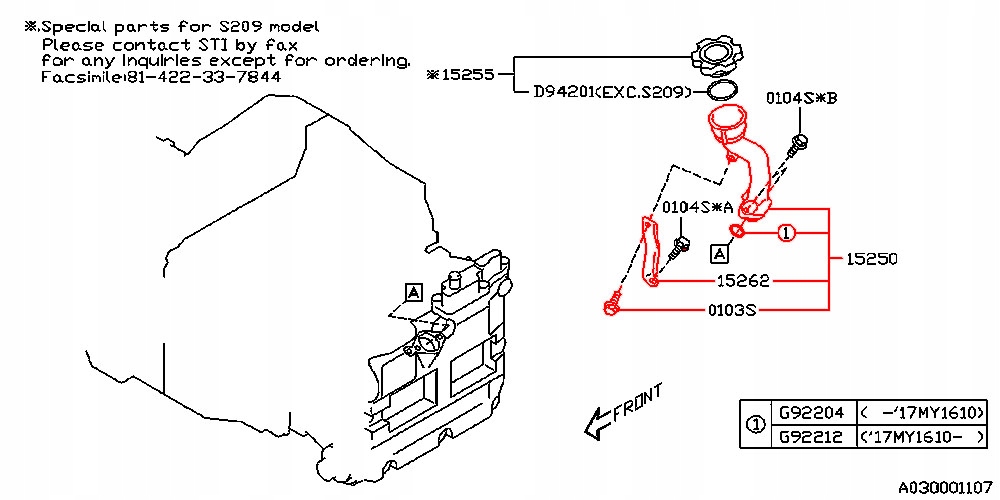 ※.Special parts for S209 model
Please contact STI by fax
for any inquiries except for ordering.
Facsimile:81-422-33-7844

※15255
D94201(EXC.S209)
0104S※B
0104S※A
A
①
15250
15262
0103S
A
FRONT

| ① | G92204 | ( -'17MY1610) |
|---|---|---|
| | G92212 | ('17MY1610- ) |

A030001107