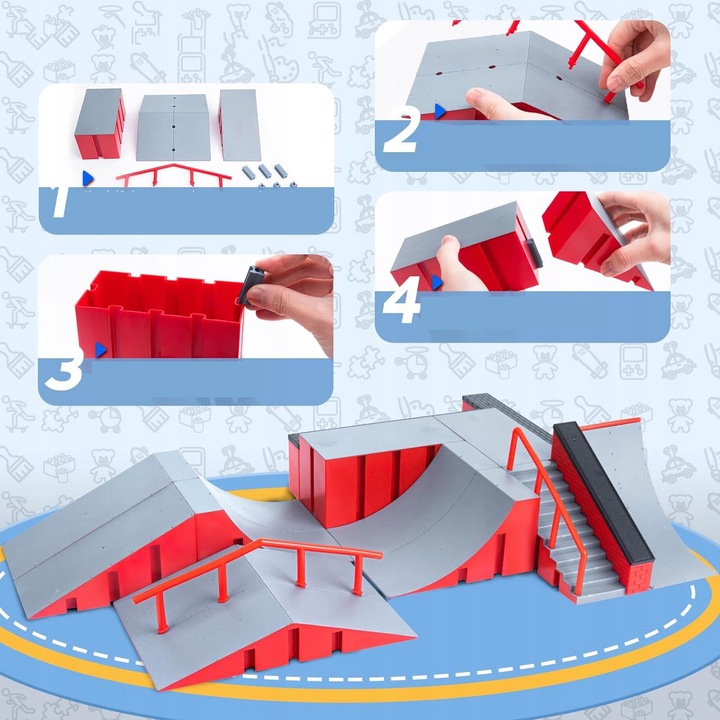 1

2

3

4