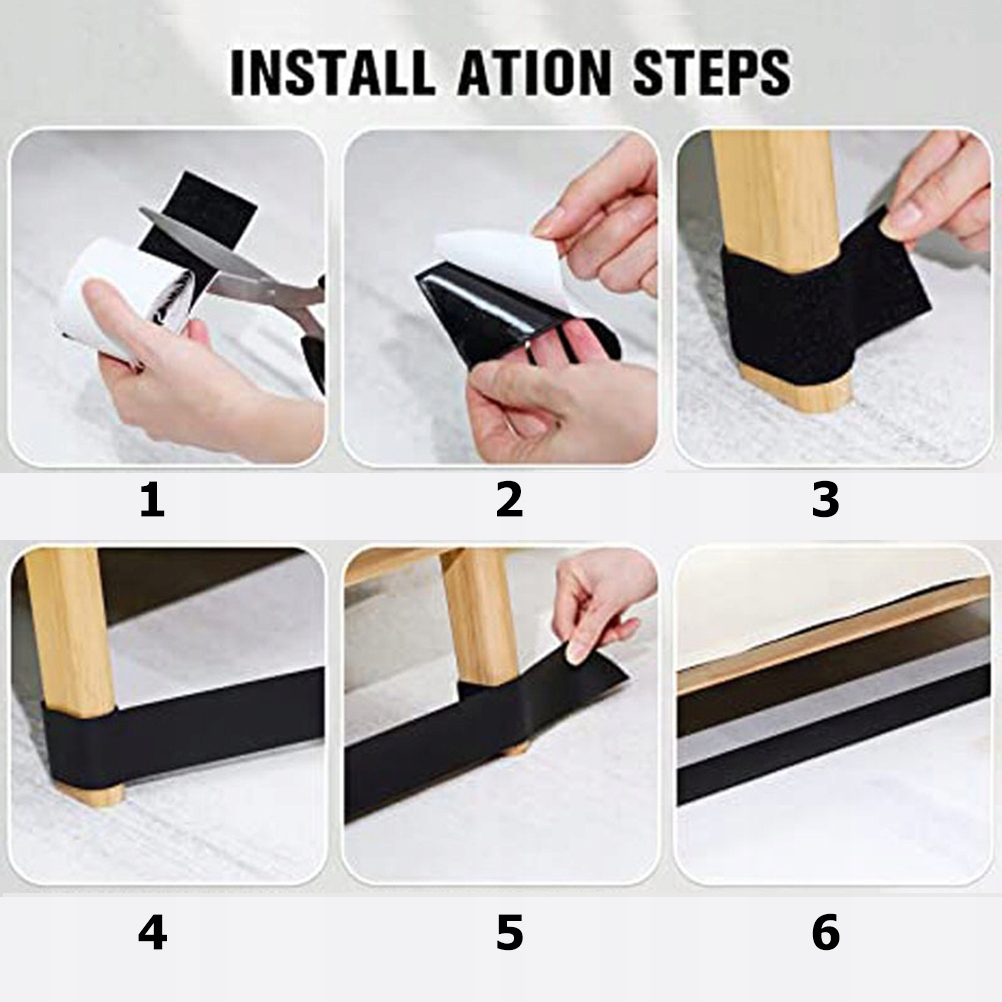 INSTALL ATION STEPS

1

2

3

4

5

6