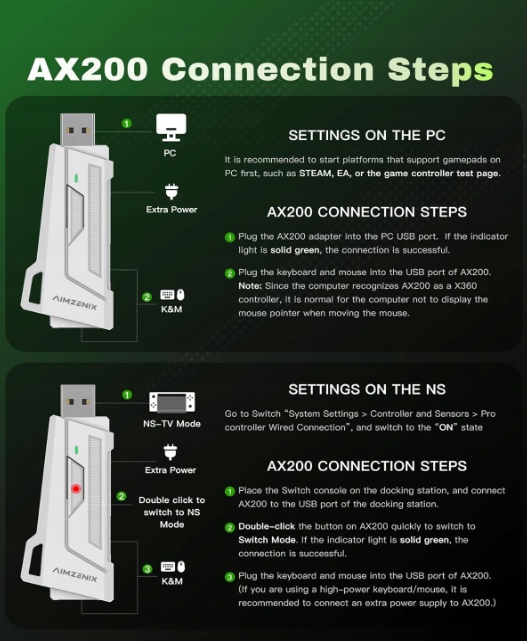 AX200 Connection Steps

1 PC

Extra Power

AIMZENIX

2 K&M

SETTINGS ON THE PC

It is recommended to start platforms that support gamepads on PC first, such as STEAM, EA, or the game controller test page.

AX200 CONNECTION STEPS

1 Plug the AX200 adapter into the PC USB port. If the indicator light is solid green, the connection is successful.

2 Plug the keyboard and mouse into the USB port of AX200. Note: Since the computer recognizes AX200 as a X360 controller, it is normal for the computer not to display the mouse pointer when moving the mouse.

1 NS-TV Mode

Extra Power

2 Double click to switch to NS Mode

AIMZENIX

3 K&M

SETTINGS ON THE NS

Go to Switch "System Settings > Controller and Sensors > Pro controller Wired Connection", and switch to the "ON" state

AX200 CONNECTION STEPS

1 Place the Switch console on the docking station, and connect AX200 to the USB port of the docking station.

2 Double-click the button on AX200 quickly to switch to Switch Mode. If the indicator light is solid green, the connection is successful.

3 Plug the keyboard and mouse into the USB port of AX200. (If you are using a high-power keyboard/mouse, it is recommended to connect an extra power supply to AX200.)