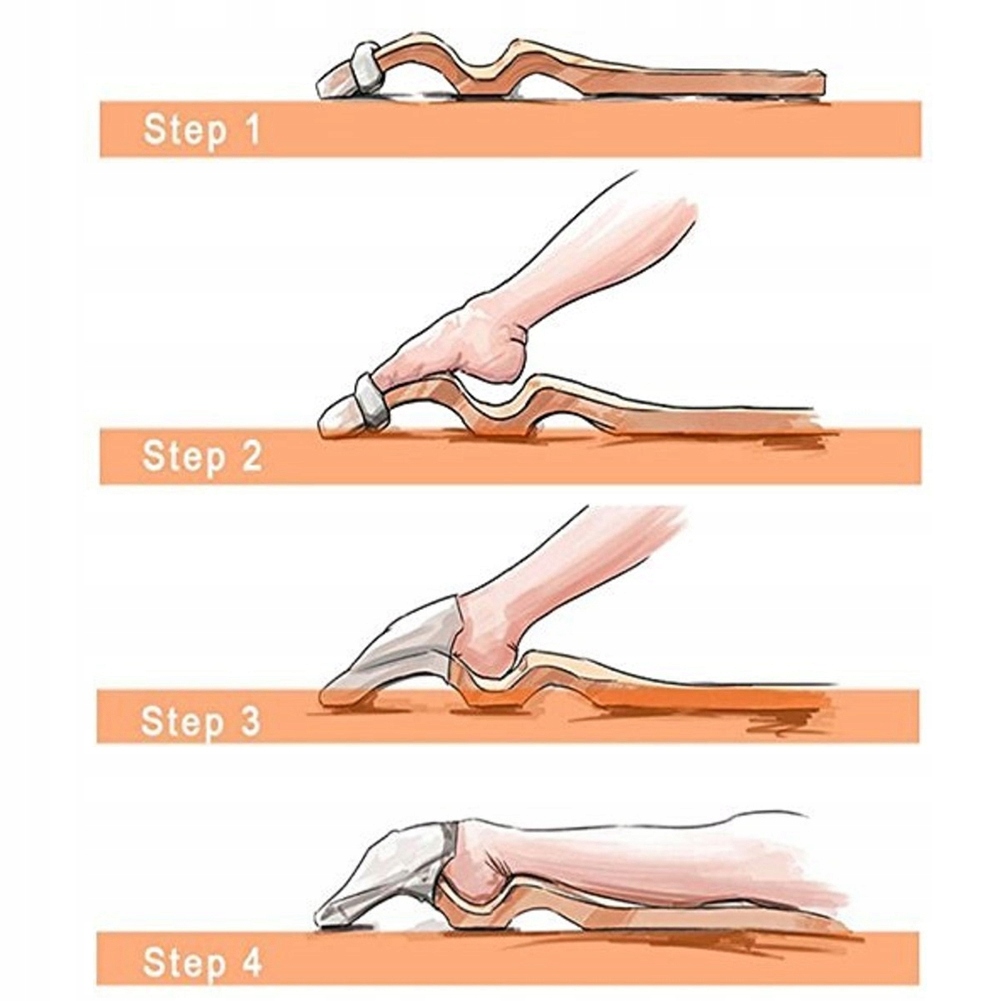 Step 1

Step 2

Step 3

Step 4