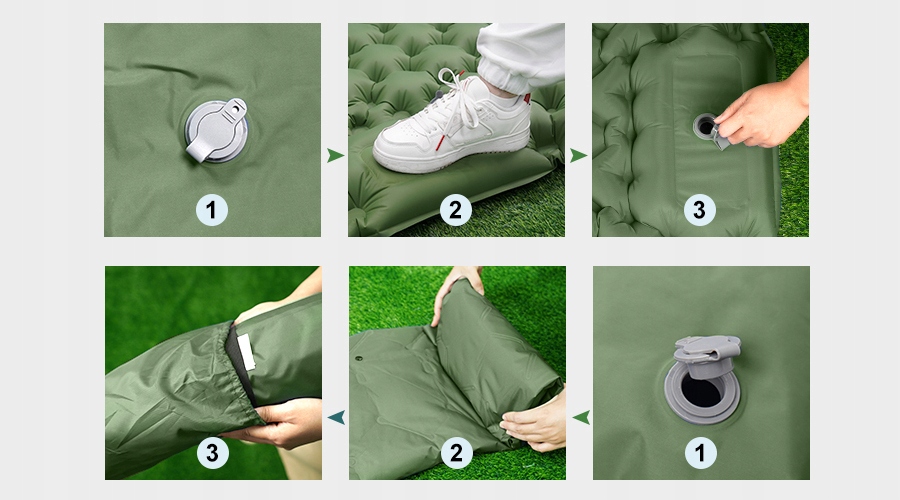 1

2

3

3

2

1