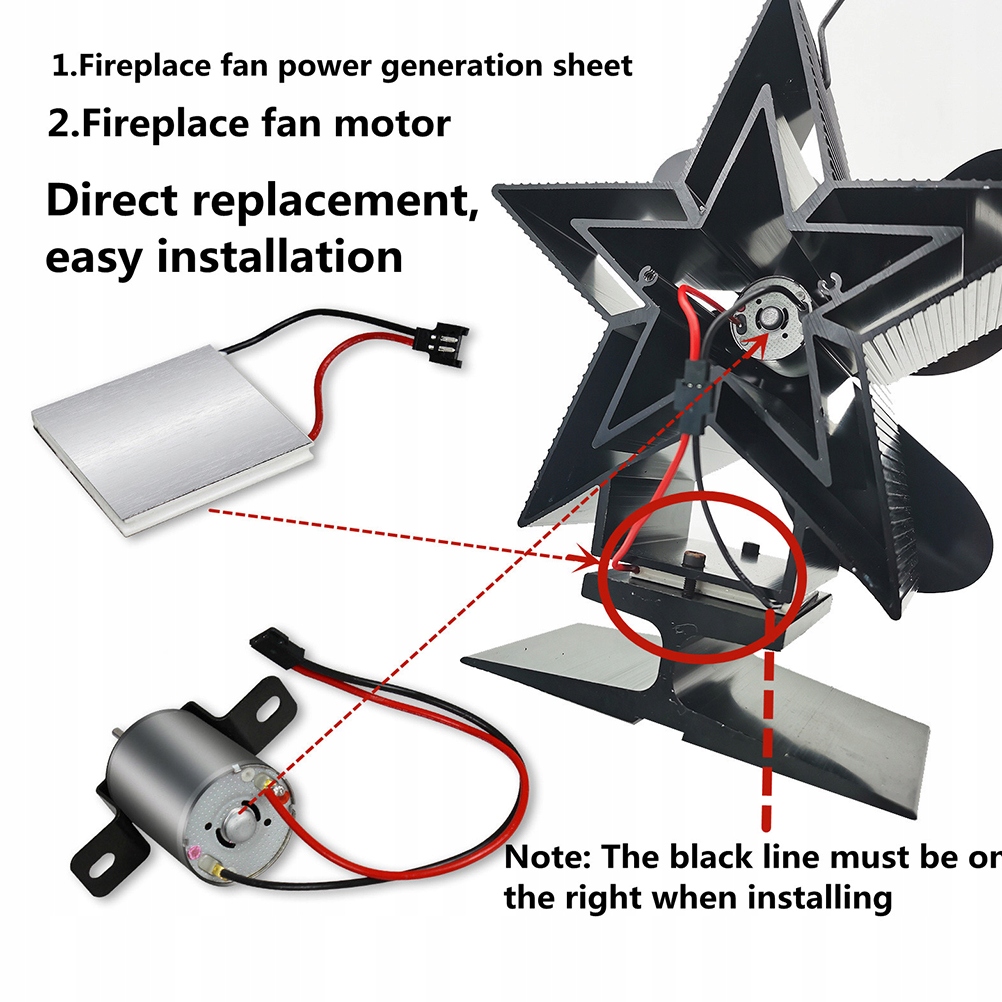 1.Fireplace fan power generation sheet
2.Fireplace fan motor

Direct replacement, easy installation

Note: The black line must be on the right when installing