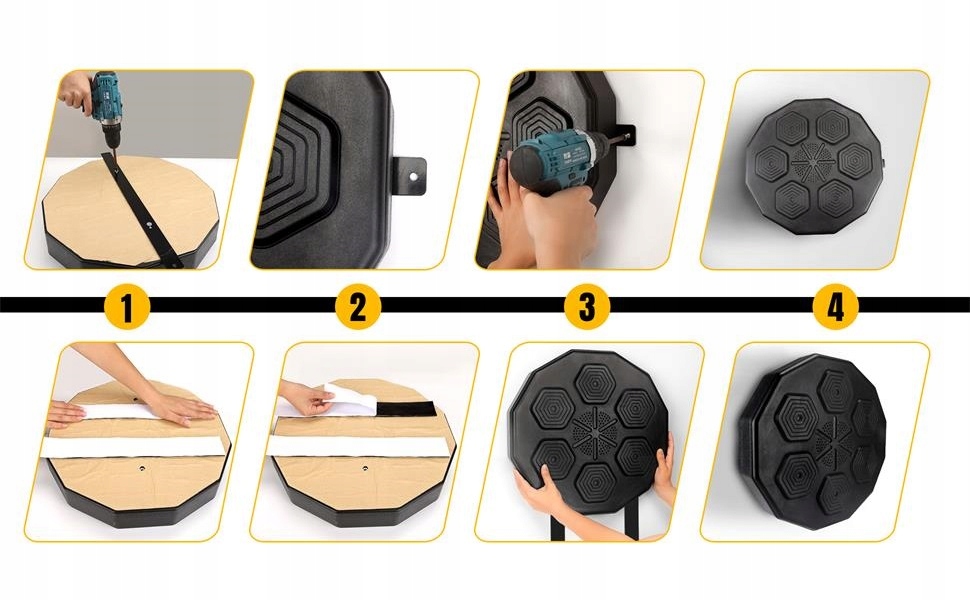 1 2 3 4