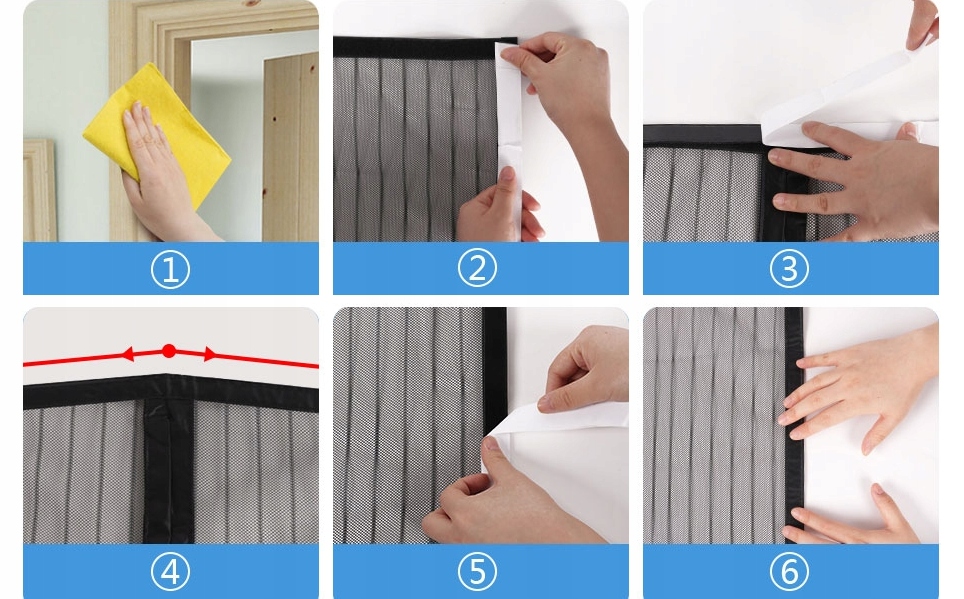 ①

②

③

④

⑤

⑥