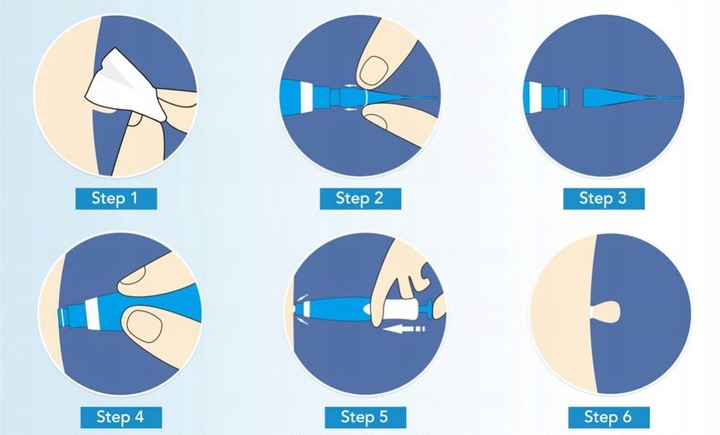 Step 1

Step 2

Step 3

Step 4

Step 5

Step 6