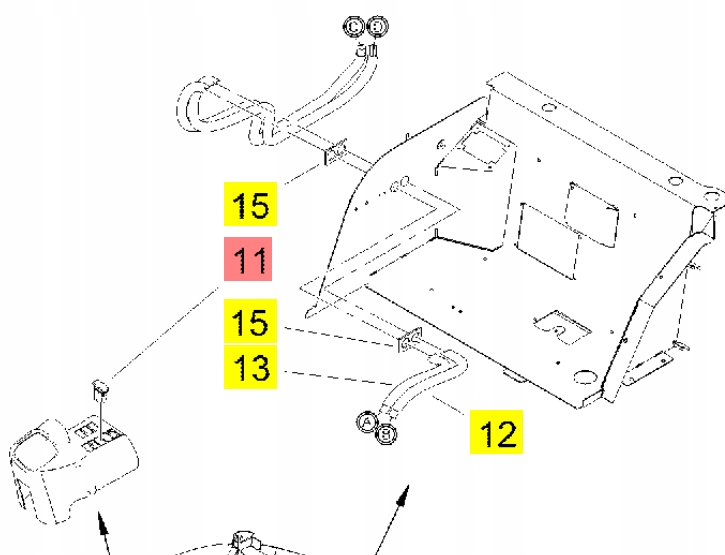 C
D
15
11
15
13
A
B
12