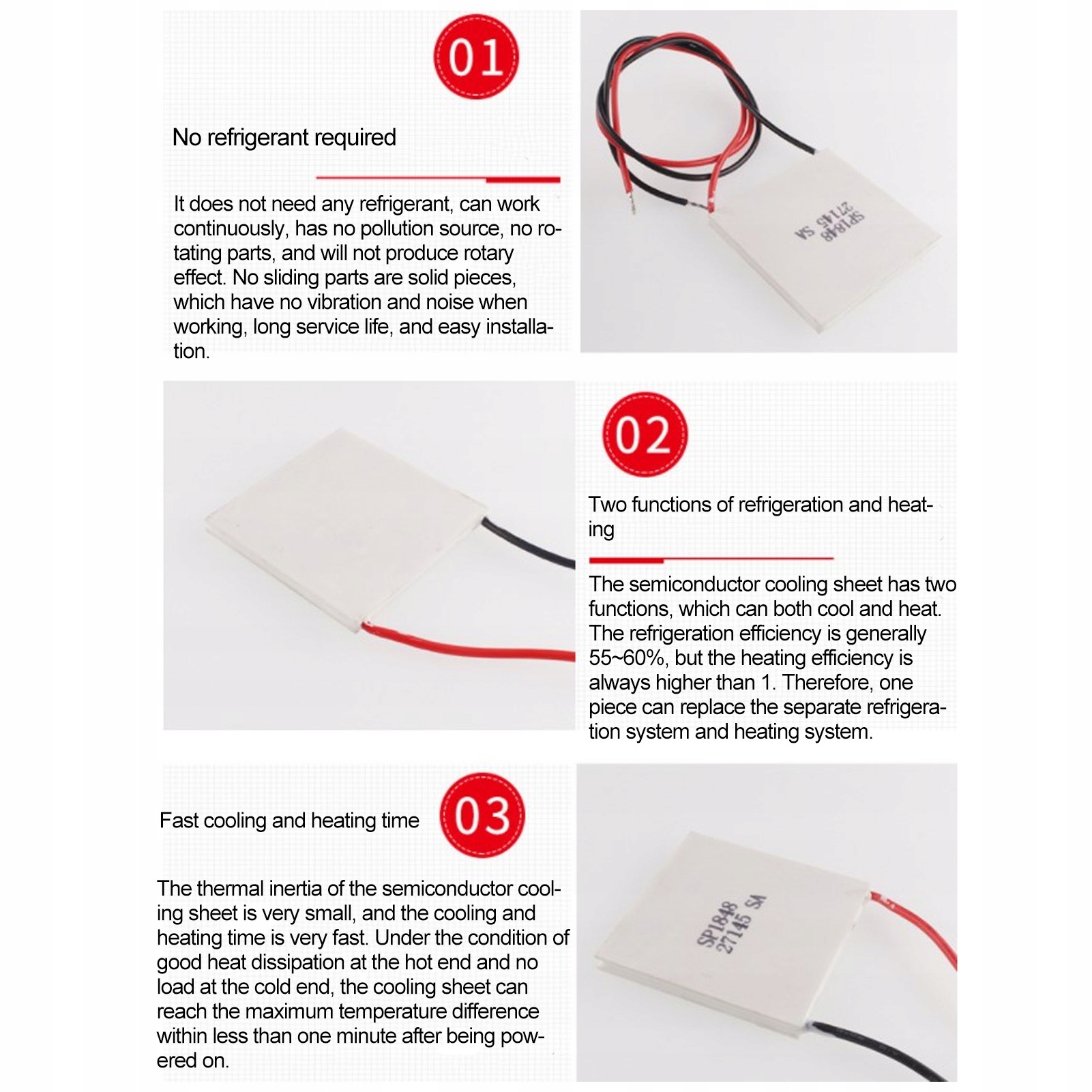 01

No refrigerant required

It does not need any refrigerant, can work continuously, has no pollution source, no rotating parts, and will not produce rotary effect. No sliding parts are solid pieces, which have no vibration and noise when working, long service life, and easy installation.

SP1848
27145 SA

02

Two functions of refrigeration and heating

The semiconductor cooling sheet has two functions, which can both cool and heat. The refrigeration efficiency is generally 55~60%, but the heating efficiency is always higher than 1. Therefore, one piece can replace the separate refrigeration system and heating system.

Fast cooling and heating time

03

The thermal inertia of the semiconductor cooling sheet is very small, and the cooling and heating time is very fast. Under the condition of good heat dissipation at the hot end and no load at the cold end, the cooling sheet can reach the maximum temperature difference within less than one minute after being powered on.

SP1848
27145 SA