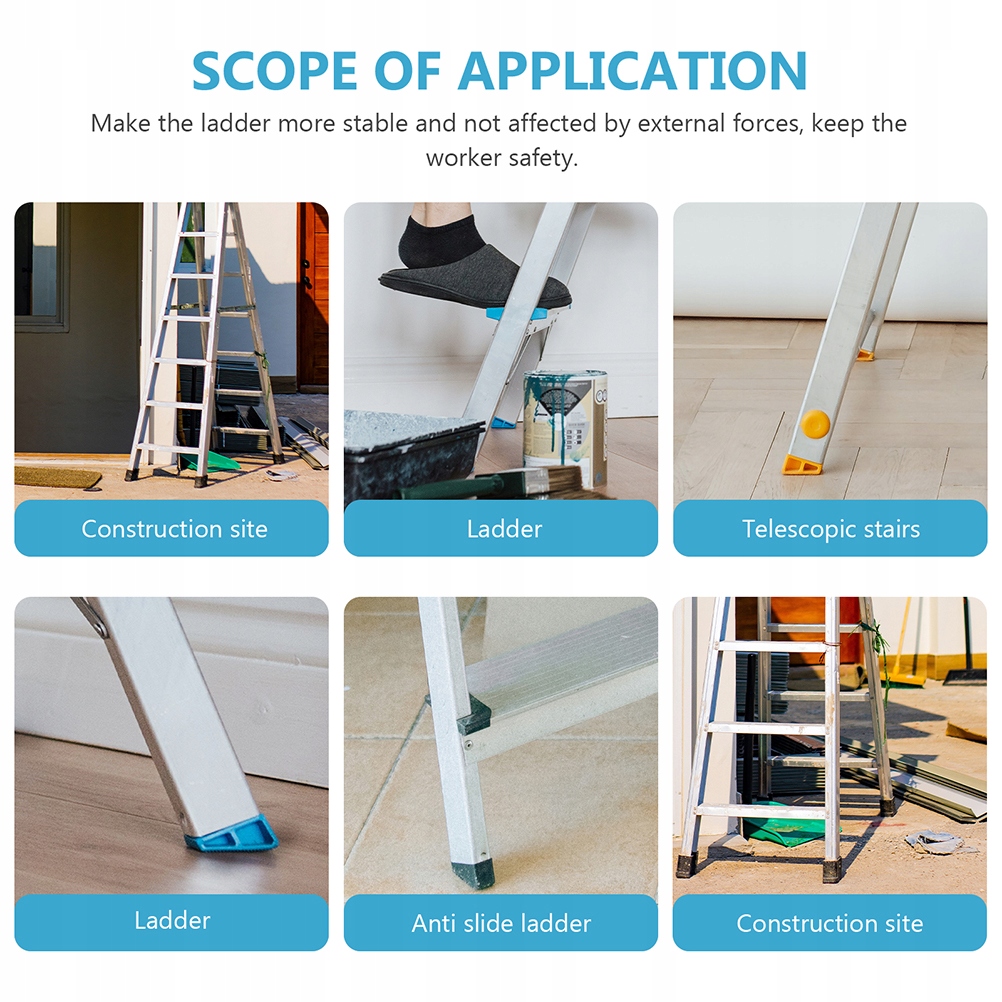 SCOPE OF APPLICATION

Make the ladder more stable and not affected by external forces, keep the worker safety.

Construction site

Ladder

Telescopic stairs

Ladder

Anti slide ladder

Construction site