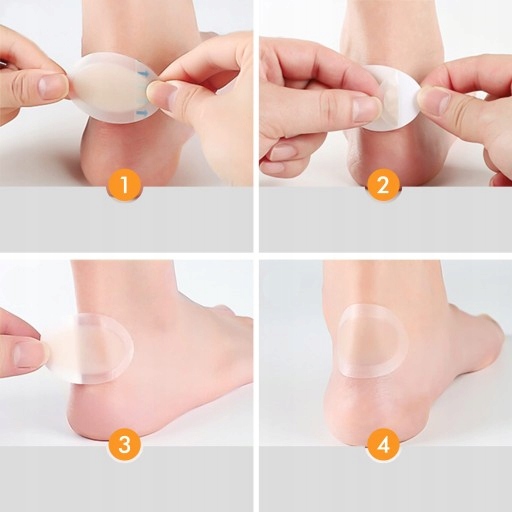 1

2

3

4