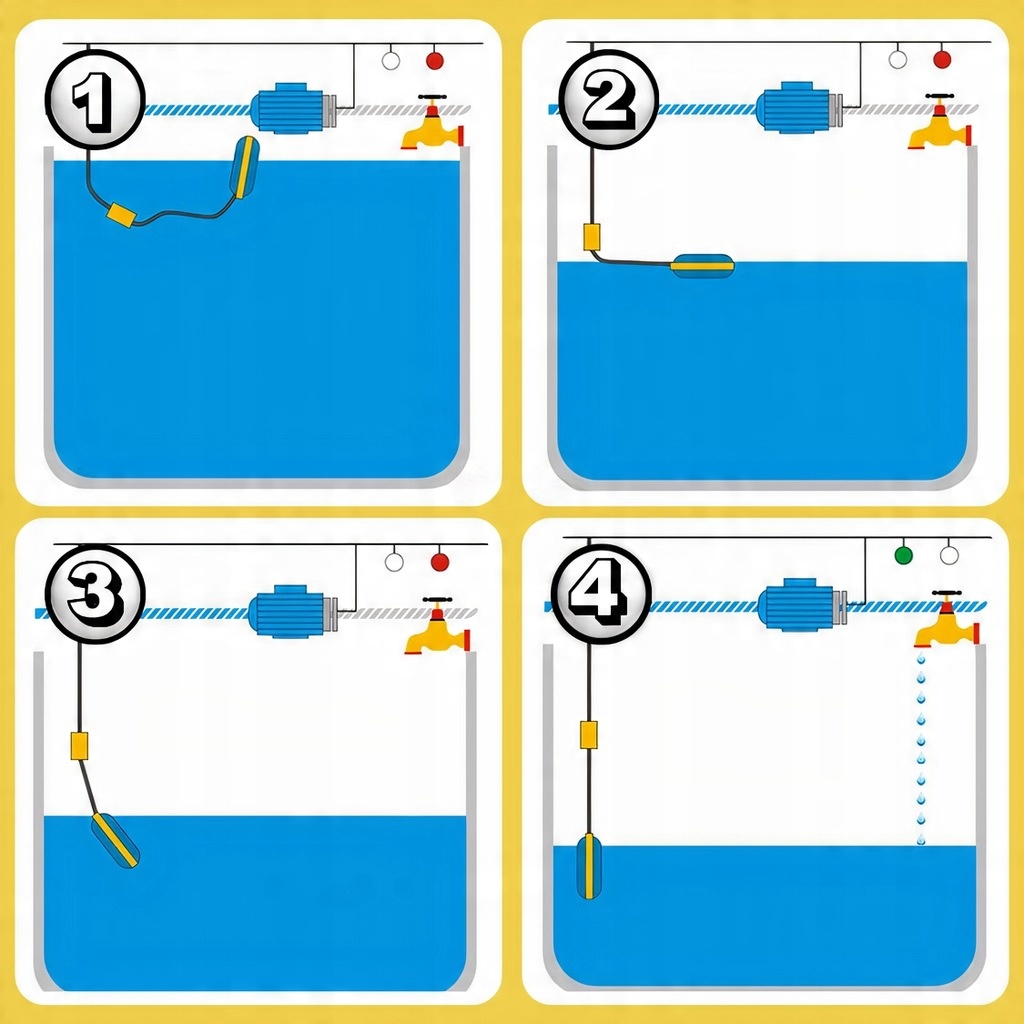 1

2

3

4