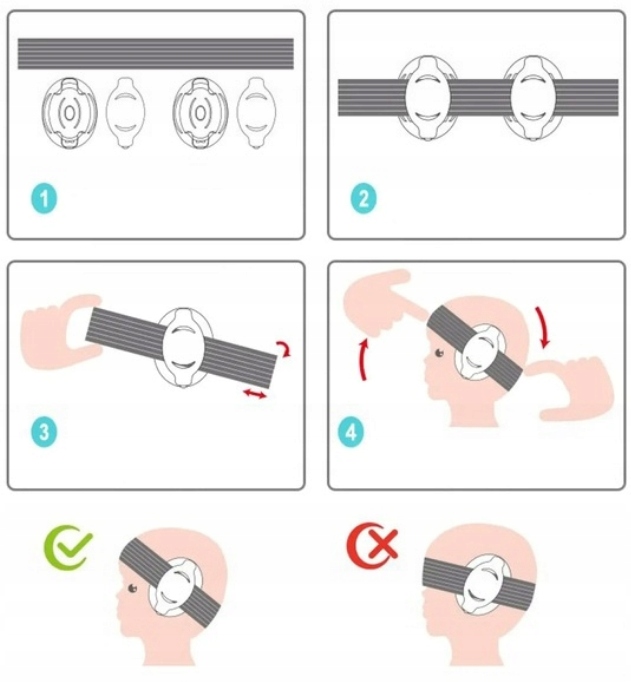 1

2

3

4