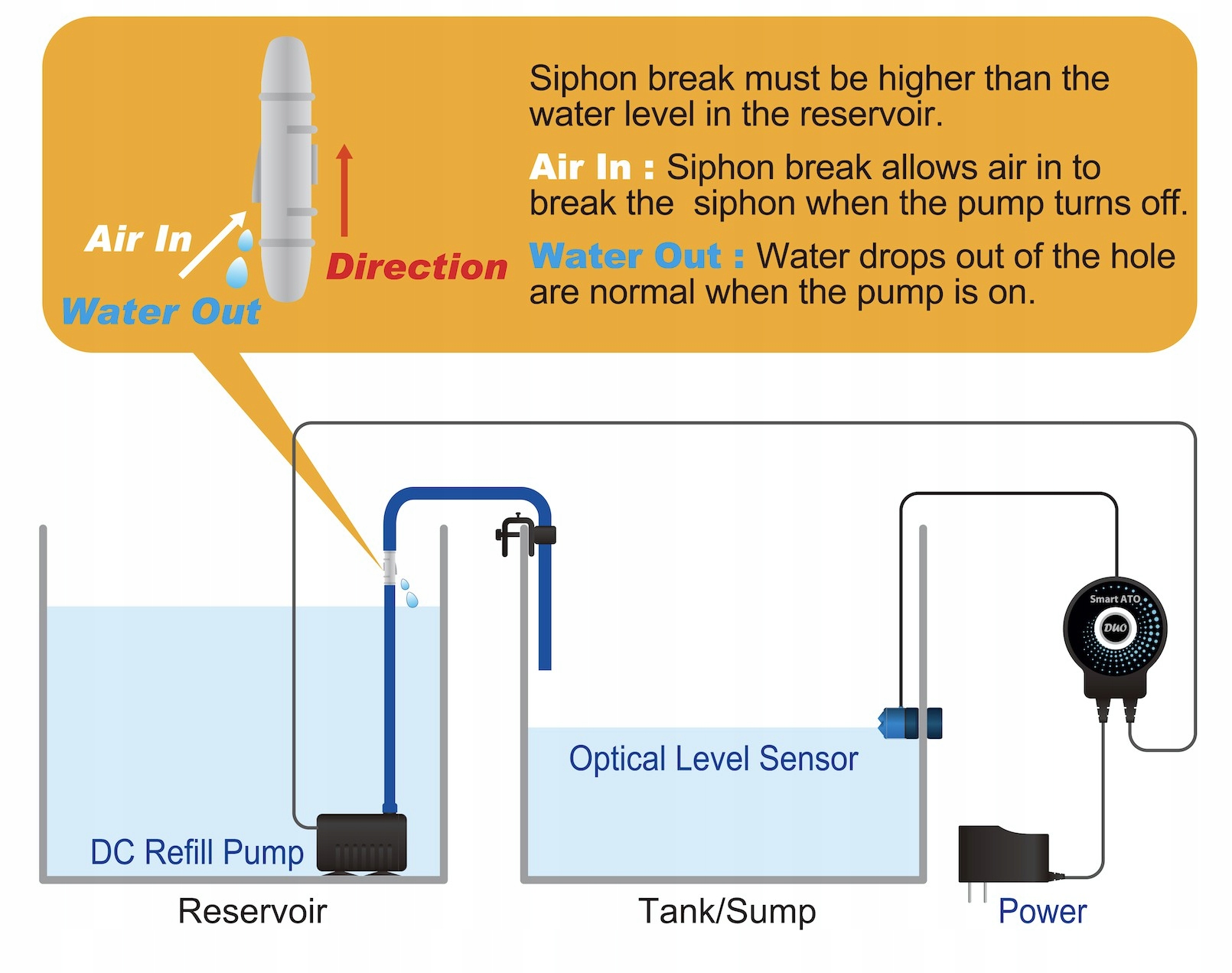 Air In

Water Out

Direction

Siphon break must be higher than the water level in the reservoir.

Air In : Siphon break allows air in to break the siphon when the pump turns off.

Water Out : Water drops out of the hole are normal when the pump is on.

Smart ATO

DUO

Optical Level Sensor

DC Refill Pump

Reservoir

Tank/Sump

Power