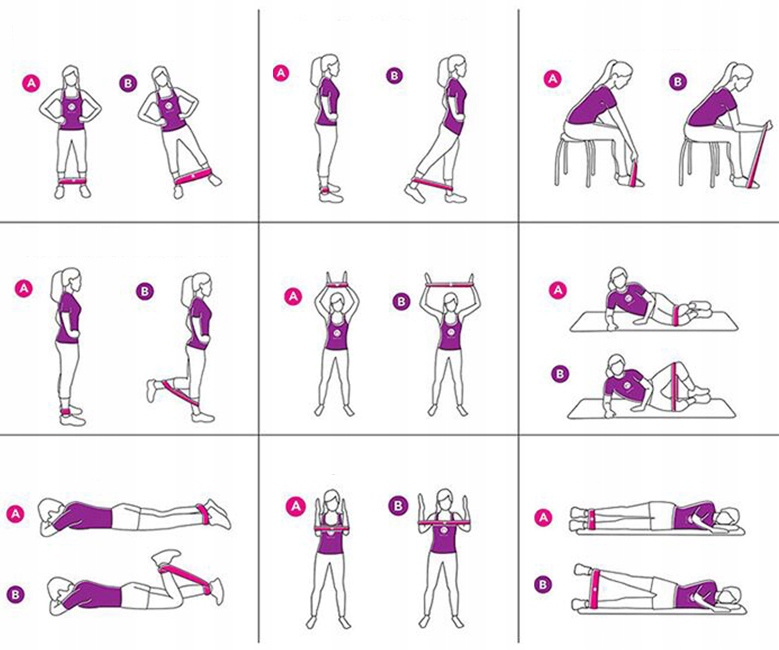 A B A B A B
A B A B A B
A B A B A B