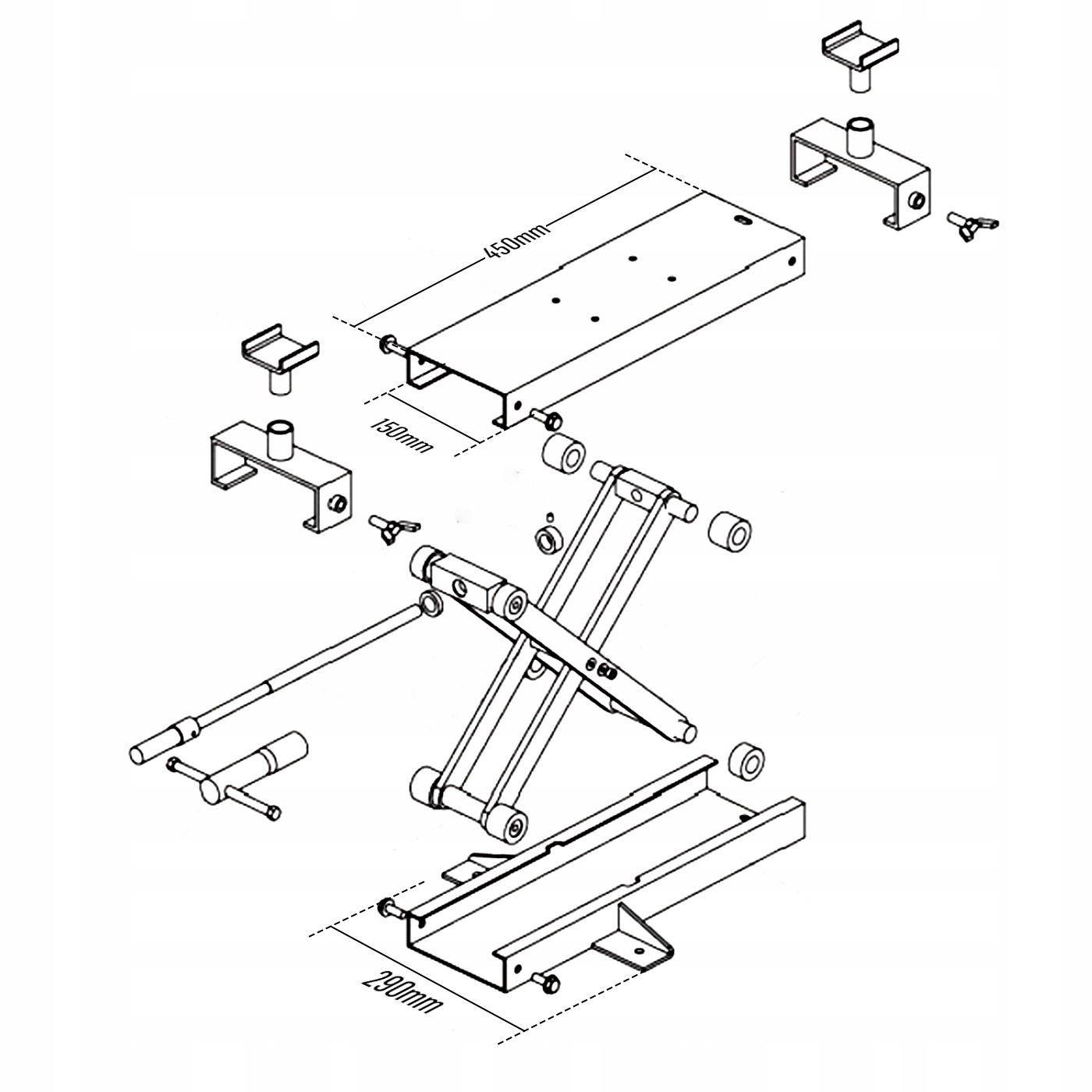 450mm

150mm

290mm