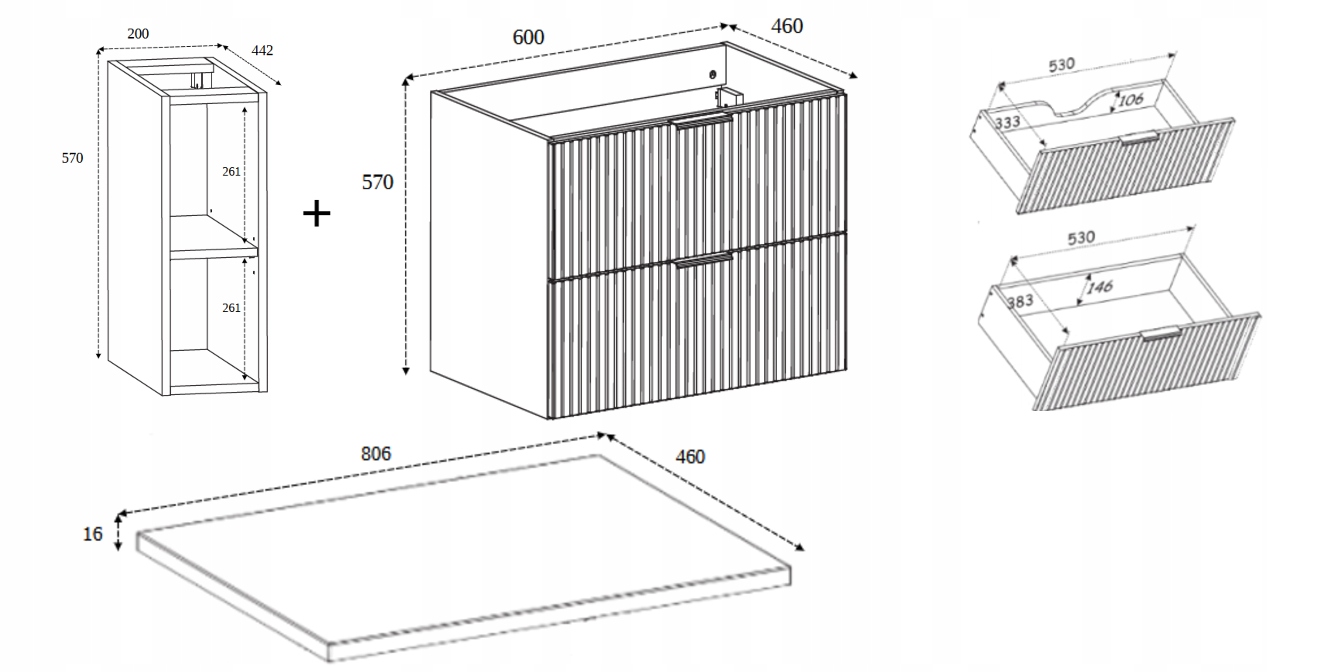 200
442
570
261
261
+
600
460
570
530
106
333
530
146
383
806
460
16