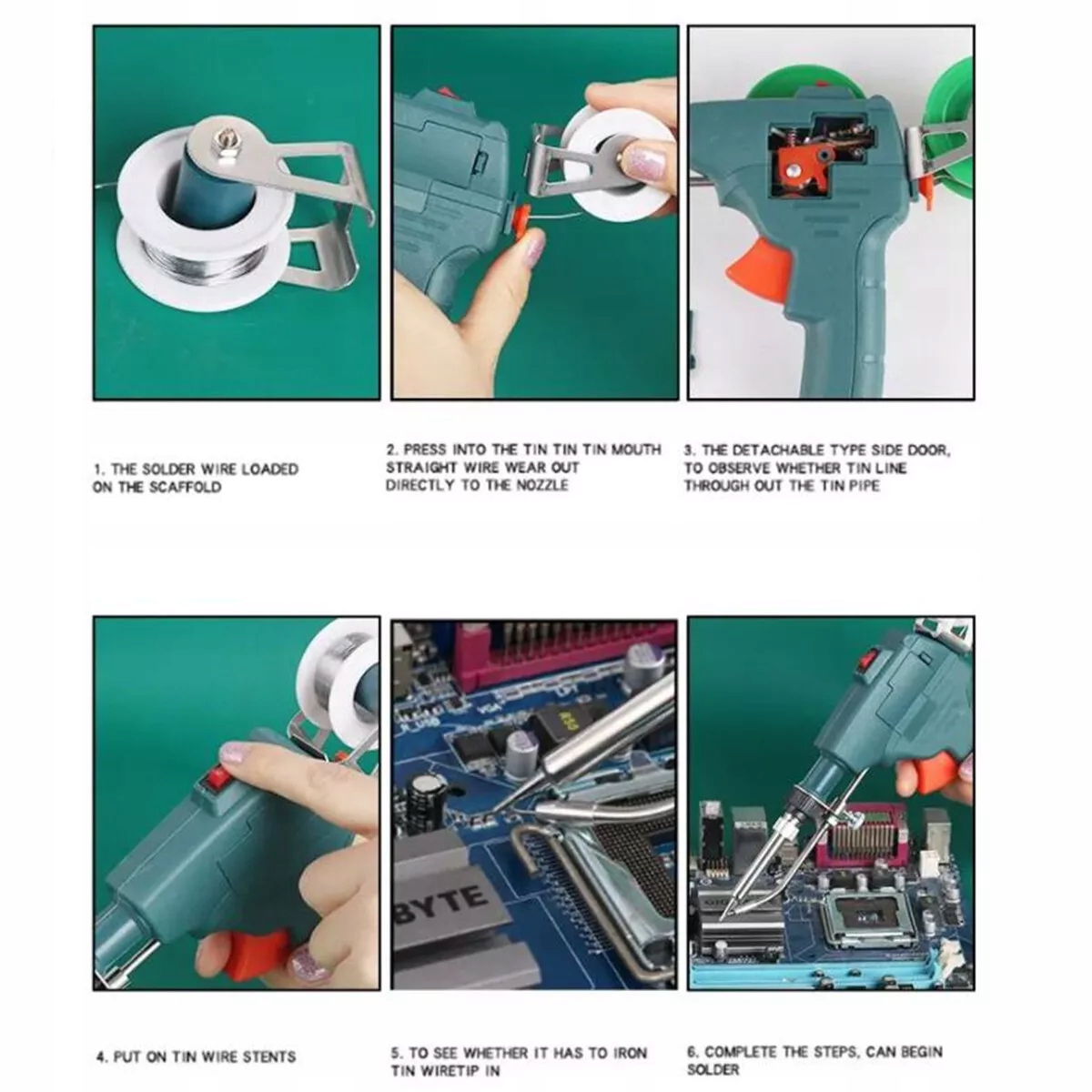 1. THE SOLDER WIRE LOADED ON THE SCAFFOLD

2. PRESS INTO THE TIN TIN TIN MOUTH STRAIGHT WIRE WEAR OUT DIRECTLY TO THE NOZZLE

3. THE DETACHABLE TYPE SIDE DOOR, TO OBSERVE WHETHER TIN LINE THROUGH OUT THE TIN PIPE

BYTE

4. PUT ON TIN WIRE STENTS

5. TO SEE WHETHER IT HAS TO IRON TIN WIRETIP IN

6. COMPLETE THE STEPS, CAN BEGIN SOLDER