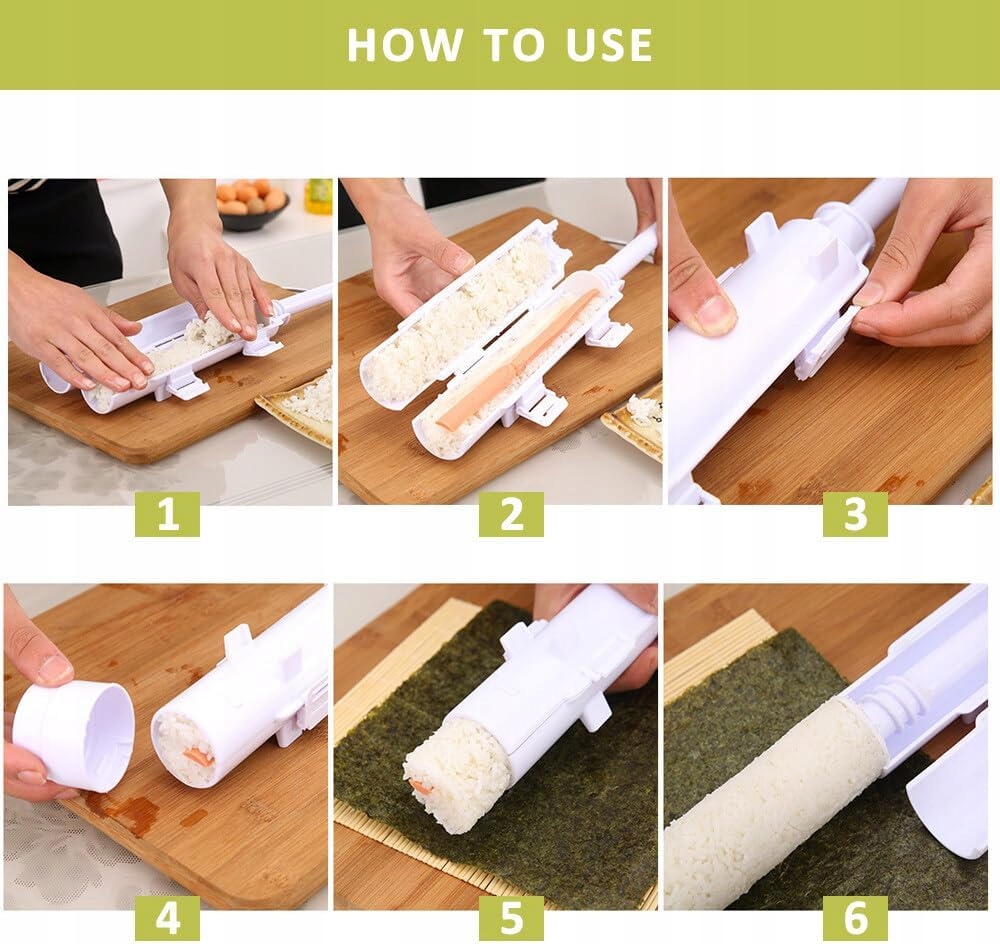 HOW TO USE

1

2

3

4

5

6