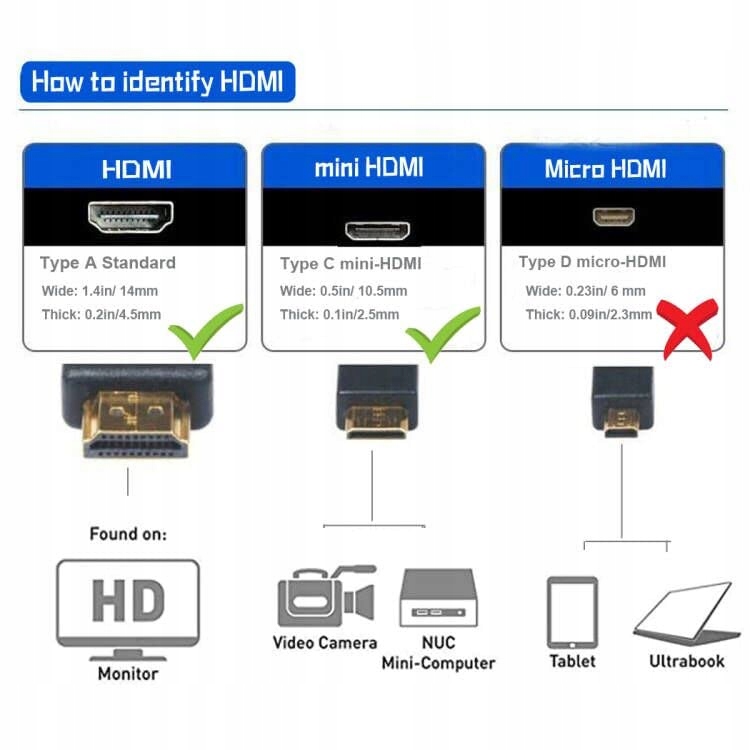 How to identify HDMI

HDMI

Type A Standard

Wide: 1.4in/ 14mm

Thick: 0.2in/4.5mm

mini HDMI

Type C mini-HDMI

Wide: 0.5in/ 10.5mm

Thick: 0.1in/2.5mm

Micro HDMI

Type D micro-HDMI

Wide: 0.23in/ 6 mm

Thick: 0.09in/2.3mm

Found on:

HD

Monitor

Video Camera

NUC
Mini-Computer

Tablet

Ultrabook