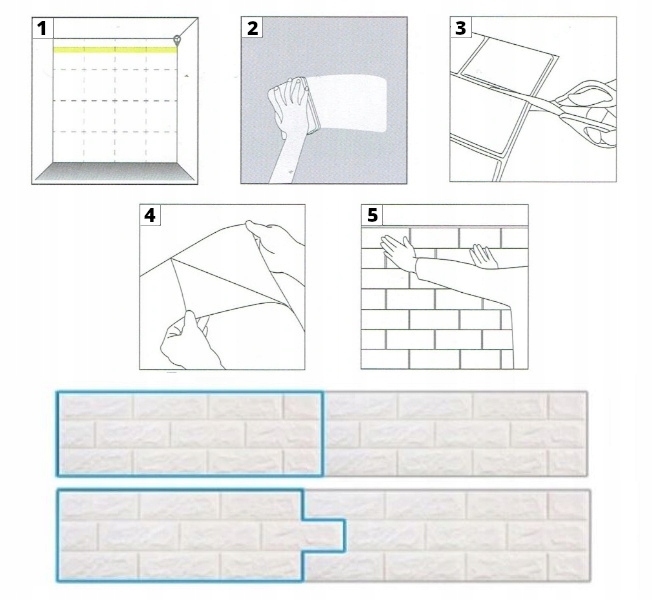 1

2

3

4

5