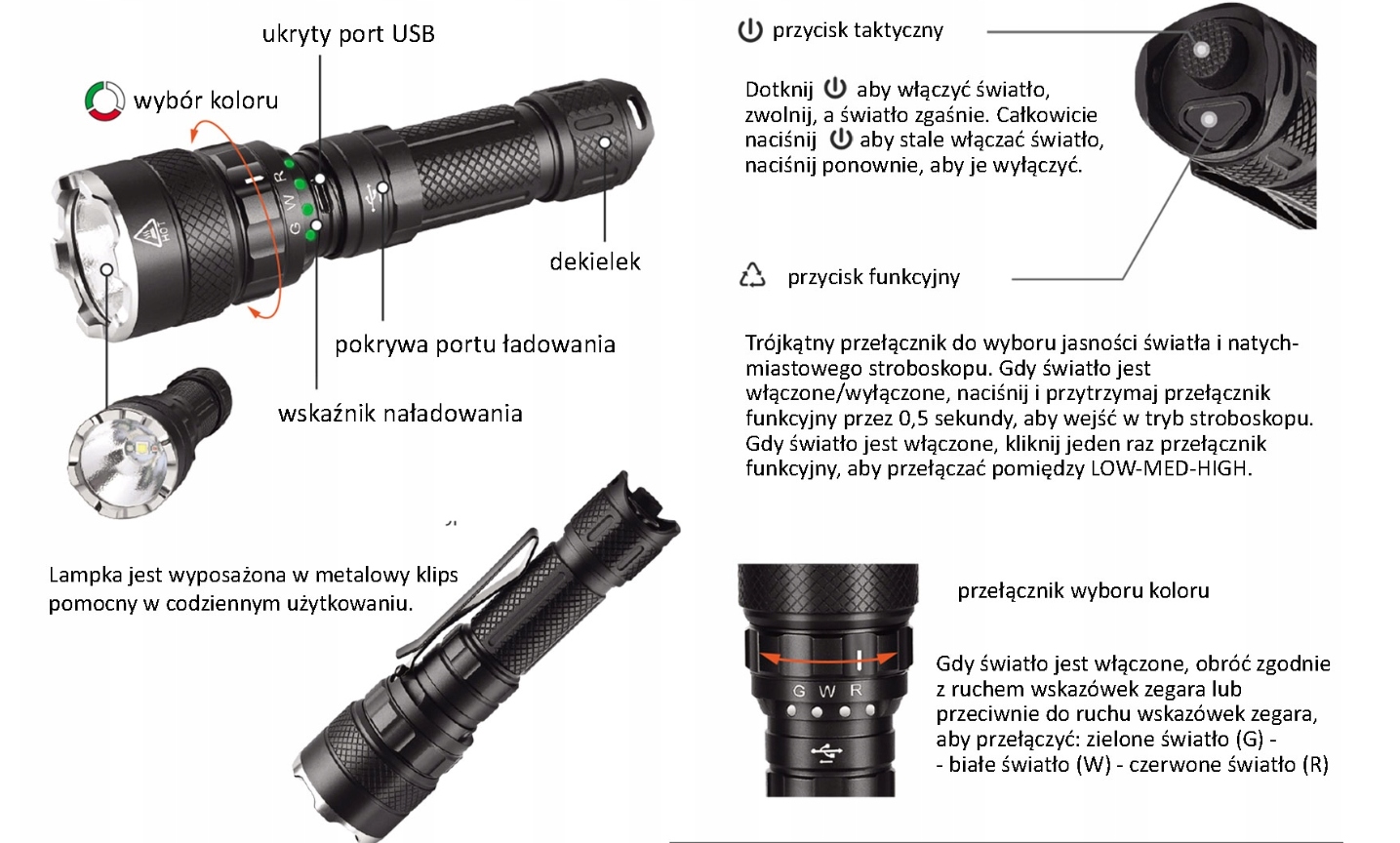 ukryty port USB

wybór koloru

R
W
G

HOT

dekielek

pokrywa portu ładowania

wskaźnik naładowania

Lampka jest wyposażona w metalowy klips pomocny w codziennym użytkowaniu.

przycisk taktyczny

Dotknij aby włączyć światło, zwolnij, a światło zgaśnie. Całkowicie naciśnij aby stale włączać światło, naciśnij ponownie, aby je wyłączyć.

przycisk funkcyjny

Trójkątny przełącznik do wyboru jasności światła i natychmiastowego stroboskopu. Gdy światło jest włączone/wyłączone, naciśnij i przytrzymaj przełącznik funkcyjny przez 0,5 sekundy, aby wejść w tryb stroboskopu. Gdy światło jest włączone, kliknij jeden raz przełącznik funkcyjny, aby przełączać pomiędzy LOW-MED-HIGH.

przełącznik wyboru koloru

G W R

Gdy światło jest włączone, obróć zgodnie z ruchem wskazówek zegara lub przeciwnie do ruchu wskazówek zegara, aby przełączyć: zielone światło (G) - - białe światło (W) - czerwone światło (R)