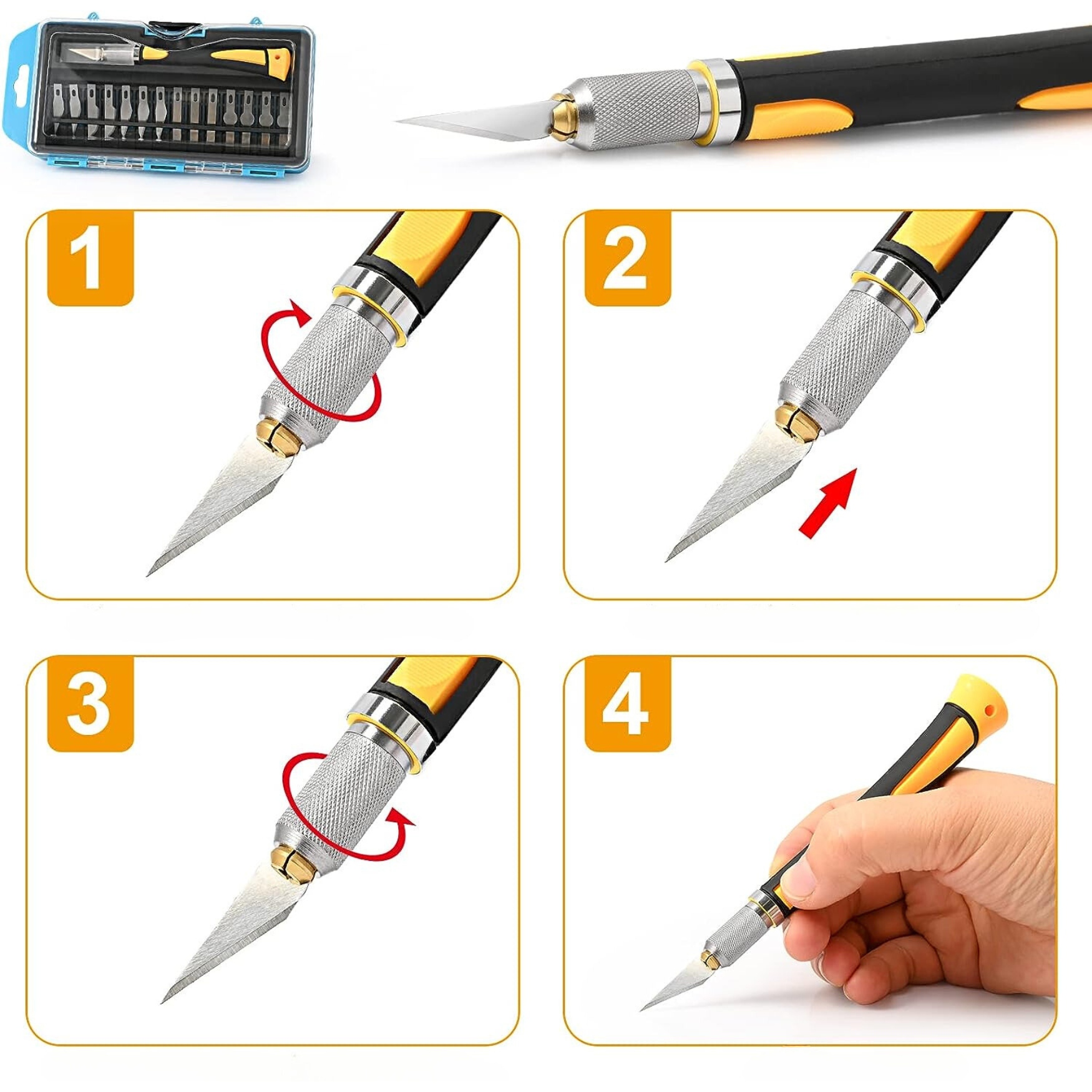 1

2

3

4