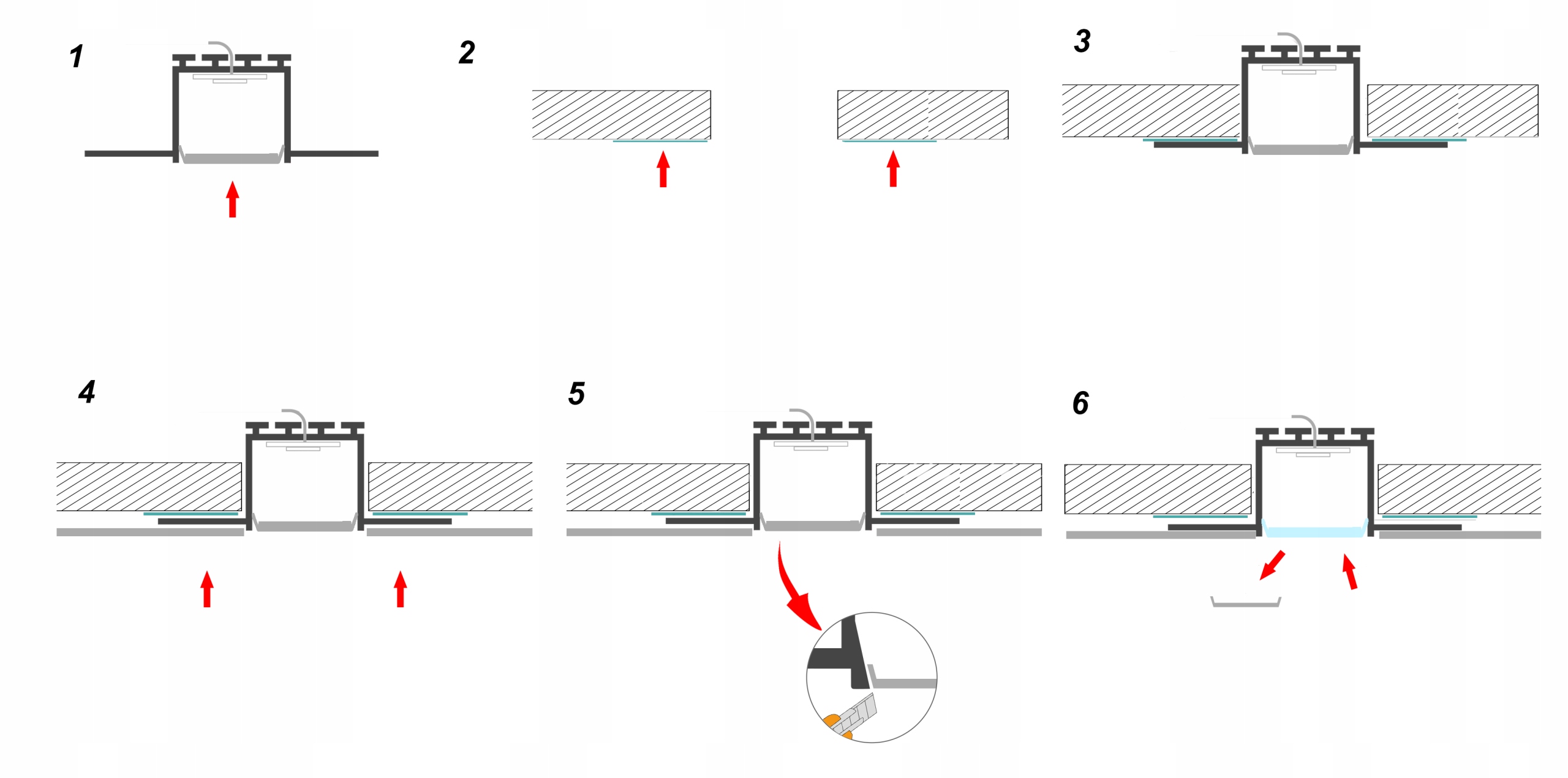 1

2

3

4

5

6