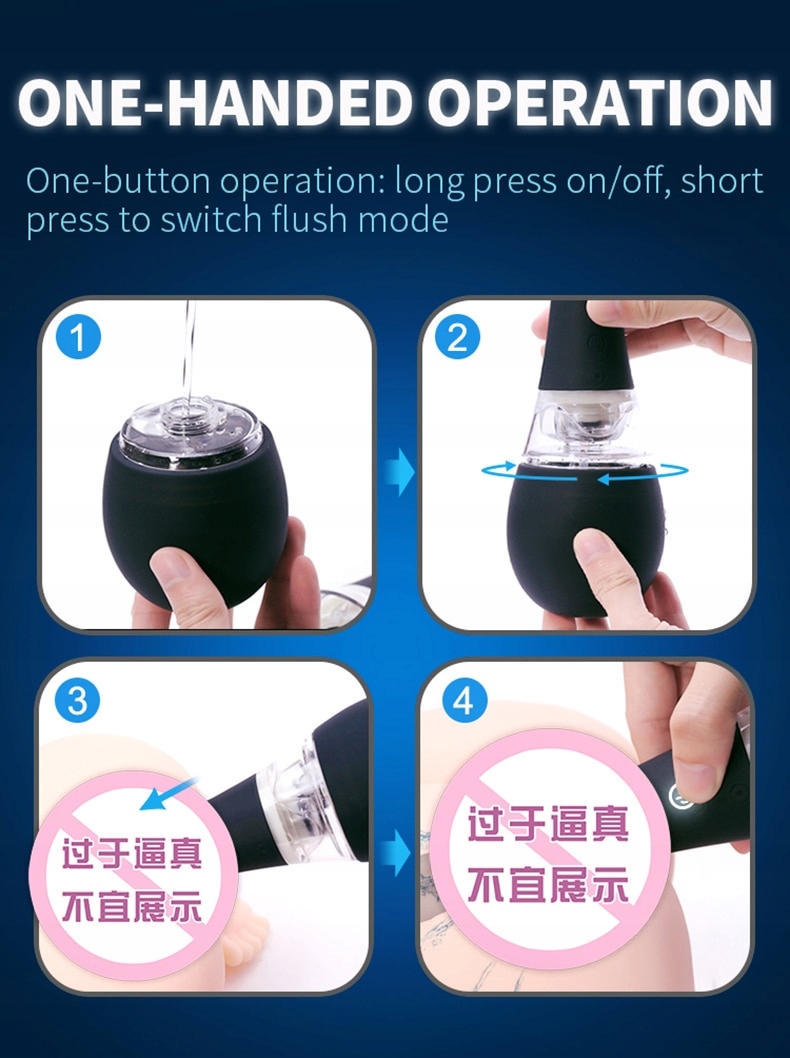 ONE-HANDED OPERATION

One-button operation: long press on/off, short press to switch flush mode

1

2

3

过于逼真
不宜展示

4

过于逼真
不宜展示