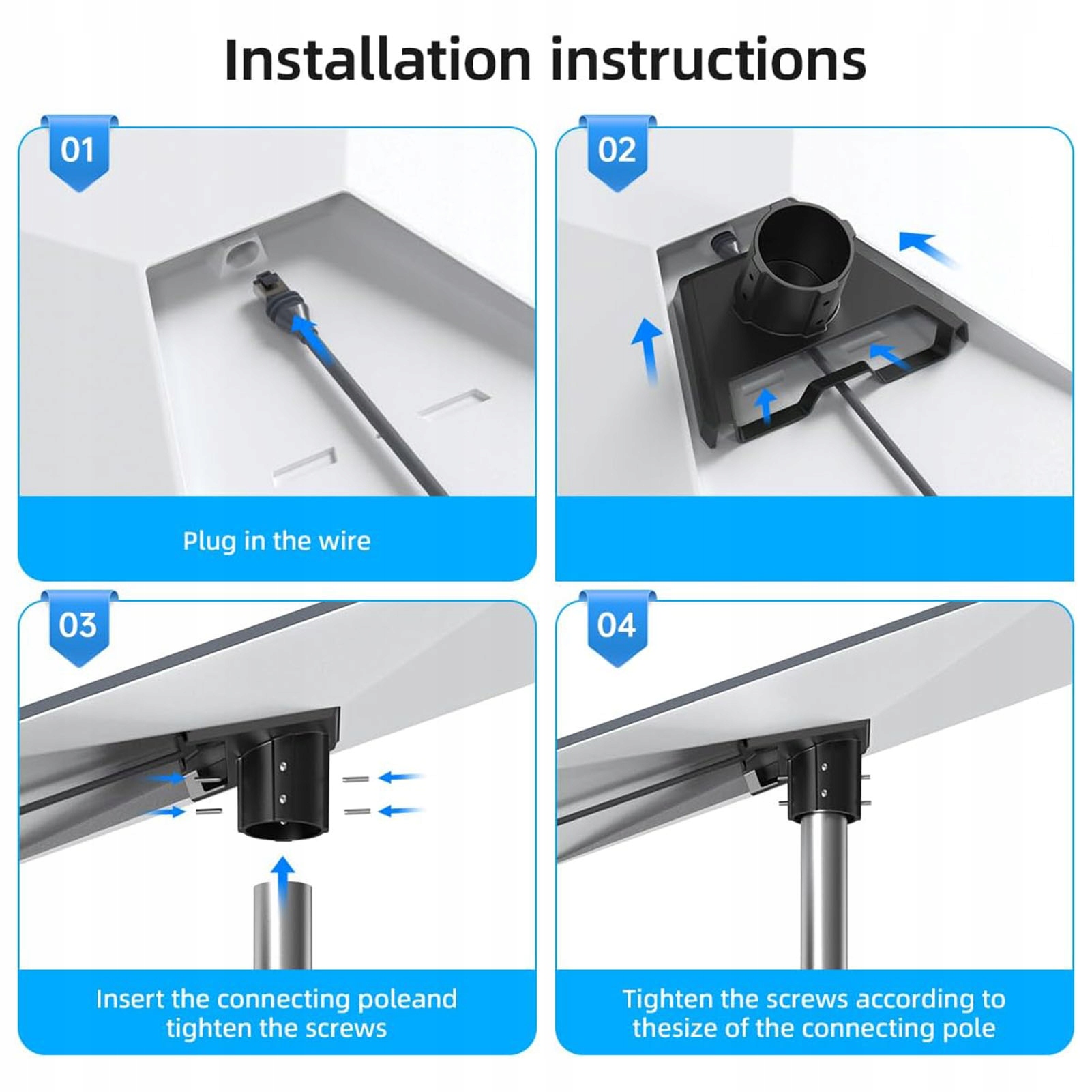 Installation instructions

01

Plug in the wire

02

03

Insert the connecting poleand tighten the screws

04

Tighten the screws according to thesize of the connecting pole