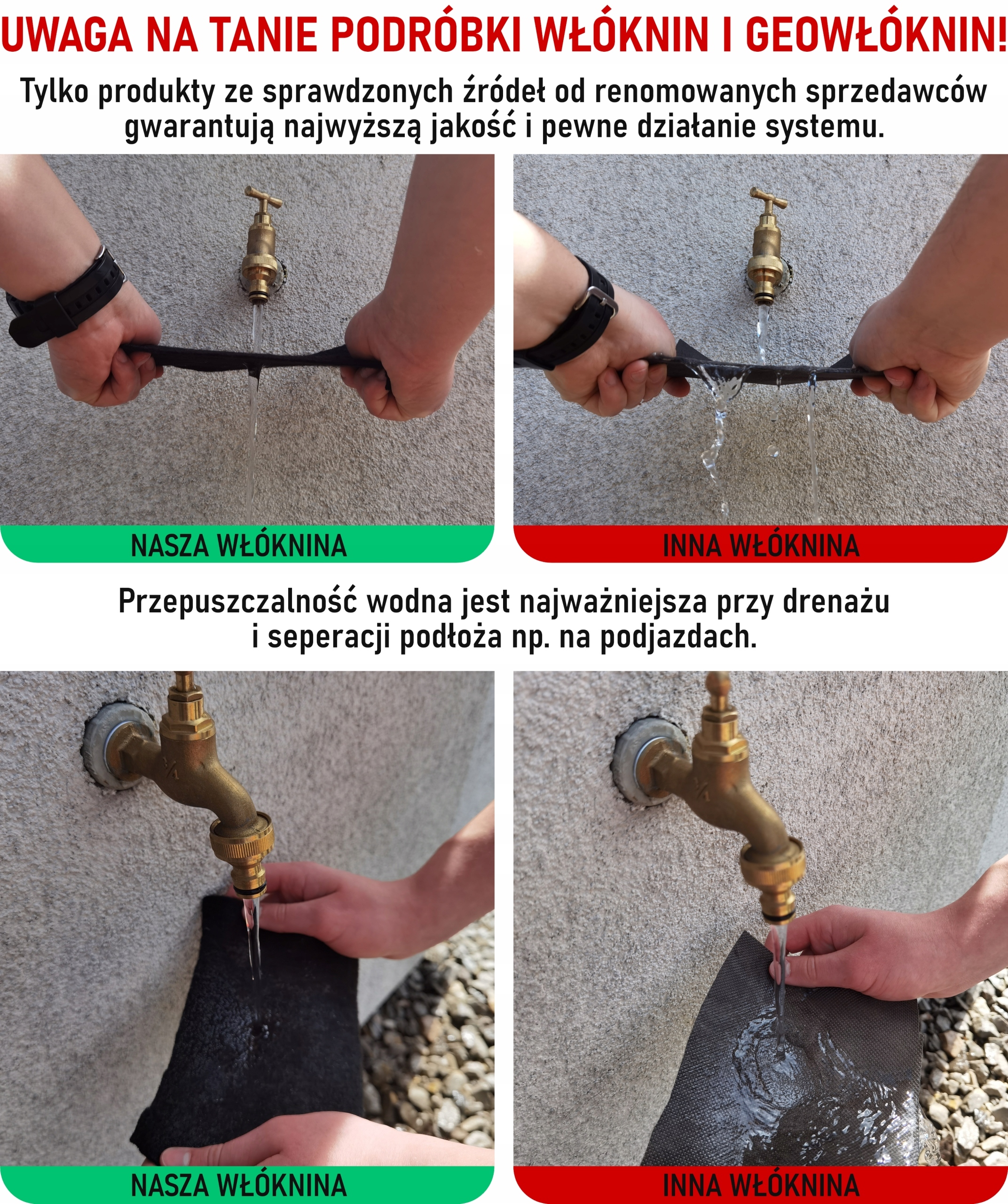 UWAGA NA TANIE PODRÓBKI WŁÓKNIN I GEOWŁÓKNIN!

Tylko produkty ze sprawdzonych źródeł od renomowanych sprzedawców gwarantują najwyższą jakość i pewne działanie systemu.

NASZA WŁÓKNINA

INNA WŁÓKNINA

Przepuszczalność wodna jest najważniejsza przy drenażu i seperacji podłoża np. na podjazdach.

NASZA WŁÓKNINA

INNA WŁÓKNINA