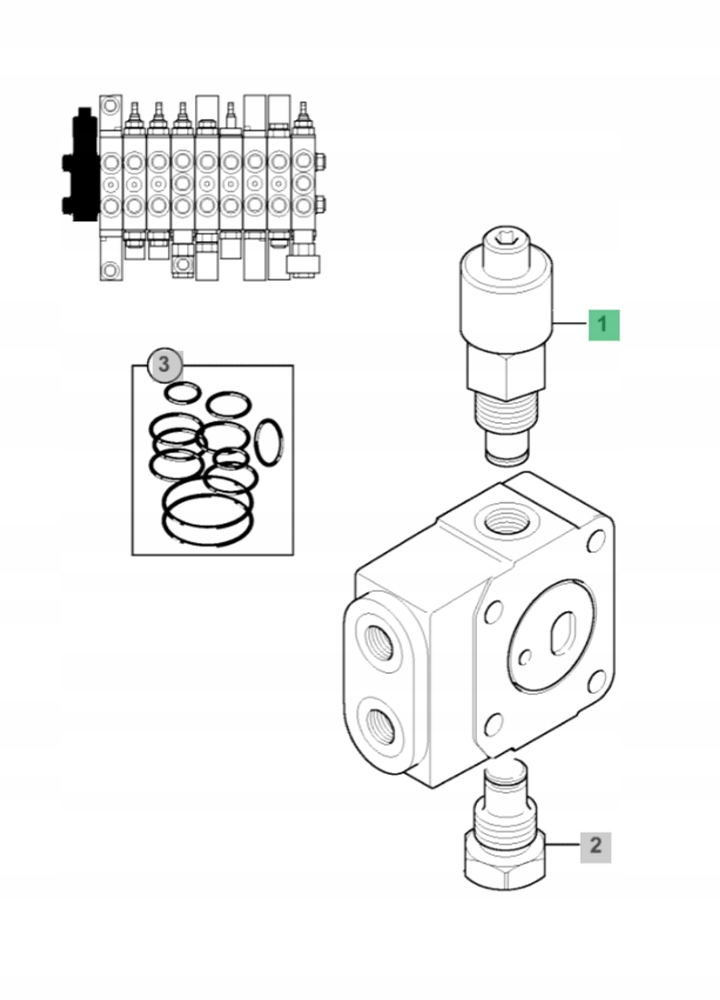 3
1
2