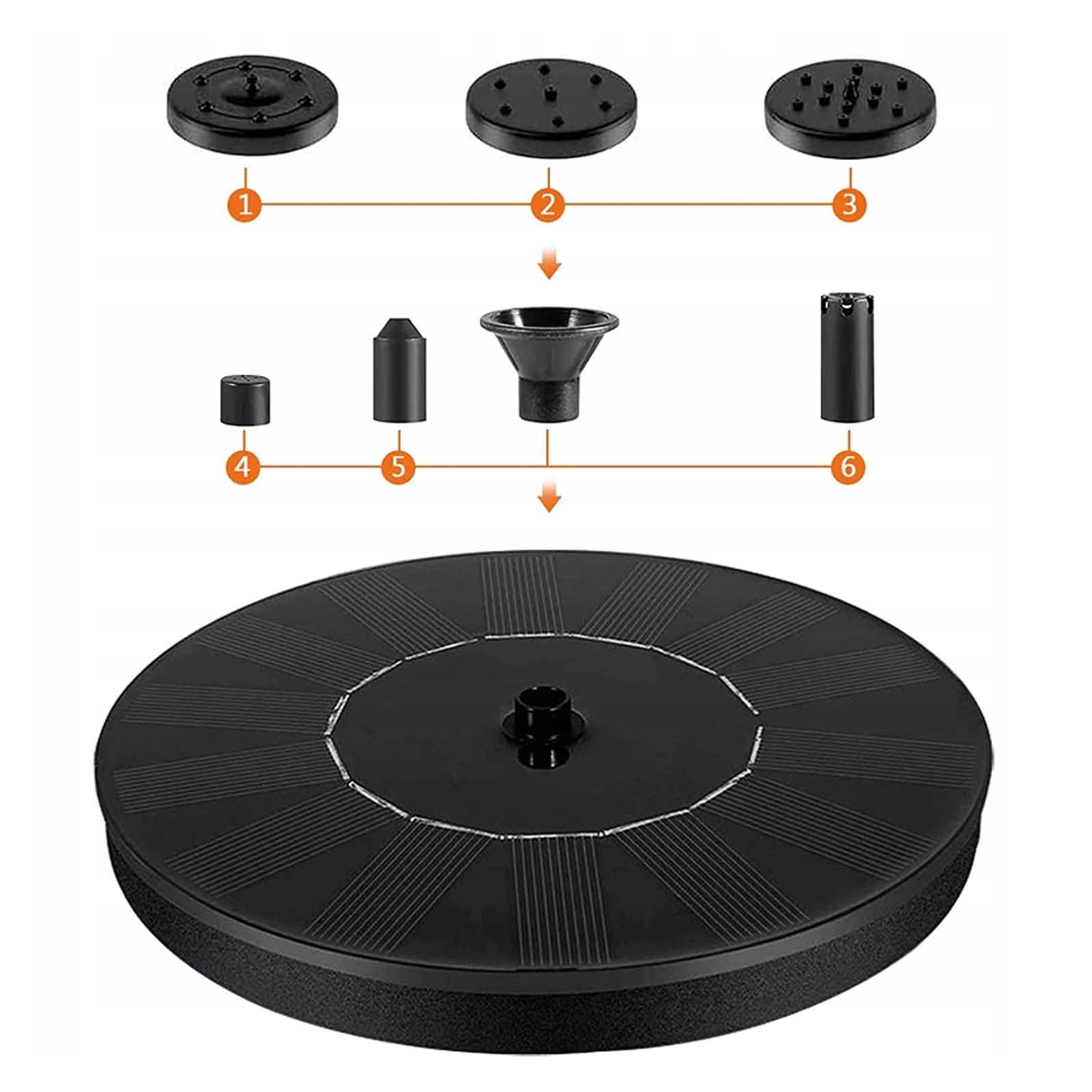 1
2
3
4
5
6