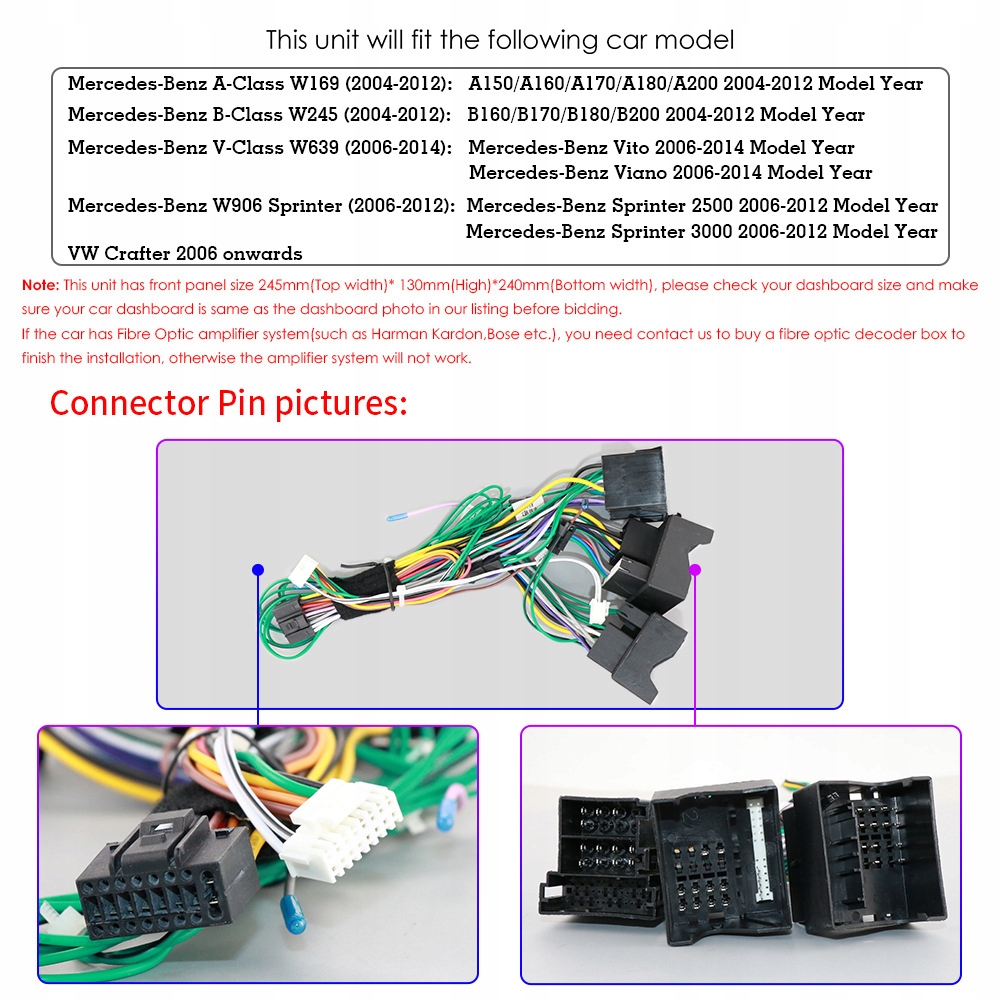 This unit will fit the following car model

Mercedes-Benz A-Class W169 (2004-2012): A150/A160/A170/A180/A200 2004-2012 Model Year
Mercedes-Benz B-Class W245 (2004-2012): B160/B170/B180/B200 2004-2012 Model Year
Mercedes-Benz V-Class W639 (2006-2014): Mercedes-Benz Vito 2006-2014 Model Year
Mercedes-Benz Viano 2006-2014 Model Year
Mercedes-Benz W906 Sprinter (2006-2012): Mercedes-Benz Sprinter 2500 2006-2012 Model Year
Mercedes-Benz Sprinter 3000 2006-2012 Model Year
VW Crafter 2006 onwards

Note: This unit has front panel size 245mm(Top width)* 130mm(High)*240mm(Bottom width), please check your dashboard size and make sure your car dashboard is same as the dashboard photo in our listing before bidding.
If the car has Fibre Optic amplifier system(such as Harman Kardon,Bose etc.), you need contact us to buy a fibre optic decoder box to finish the installation, otherwise the amplifier system will not work.

Connector Pin pictures: