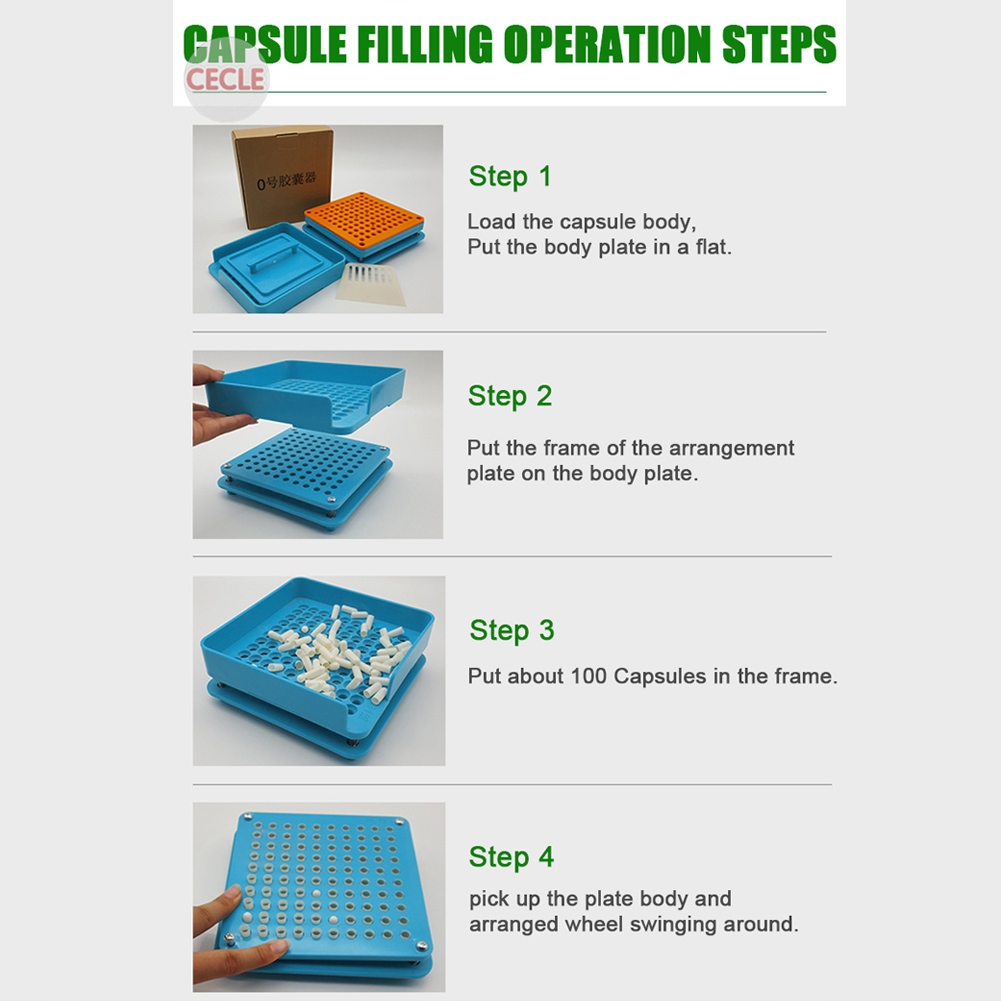 CAPSULE FILLING OPERATION STEPS

CECLE

0号胶囊器

Step 1

Load the capsule body, Put the body plate in a flat.

Step 2

Put the frame of the arrangement plate on the body plate.

Step 3

Put about 100 Capsules in the frame.

Step 4

pick up the plate body and arranged wheel swinging around.