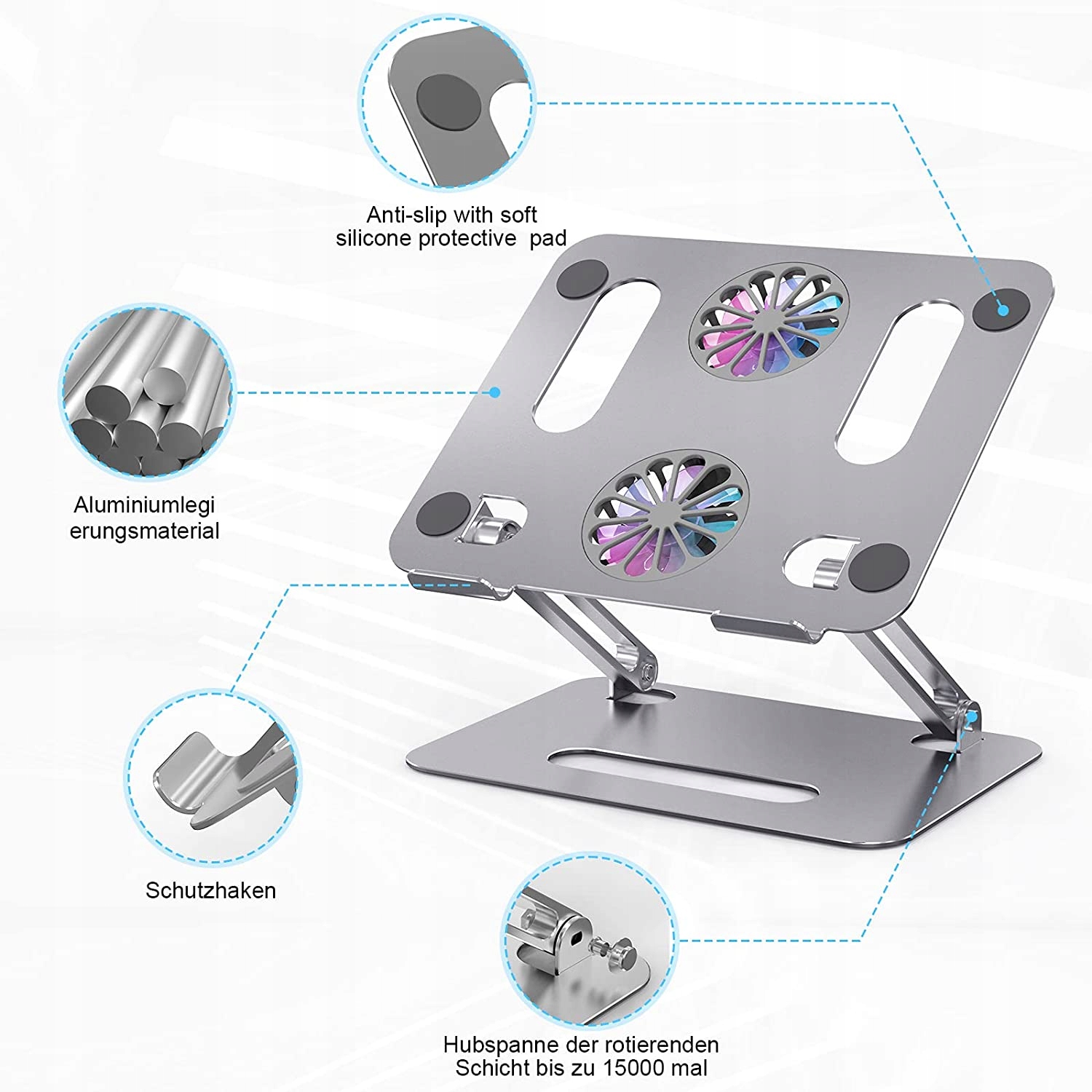 Anti-slip with soft silicone protective pad

Aluminiumlegi erungsmaterial

Schutzhaken

Hubspanne der rotierenden Schicht bis zu 15000 mal