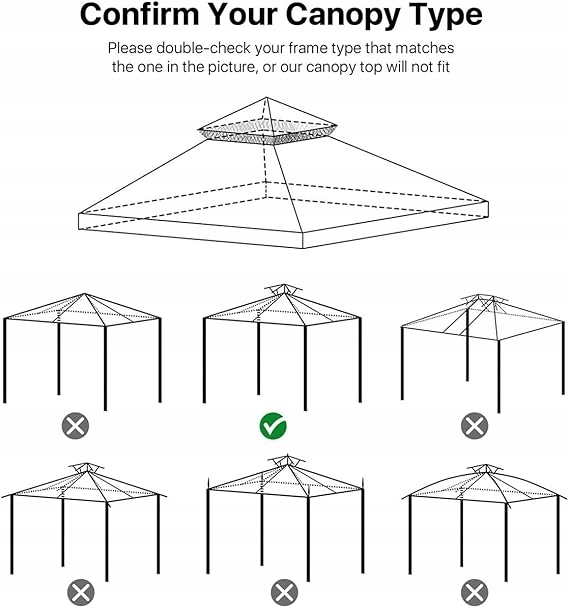 Confirm Your Canopy Type

Please double-check your frame type that matches the one in the picture, or our canopy top will not fit