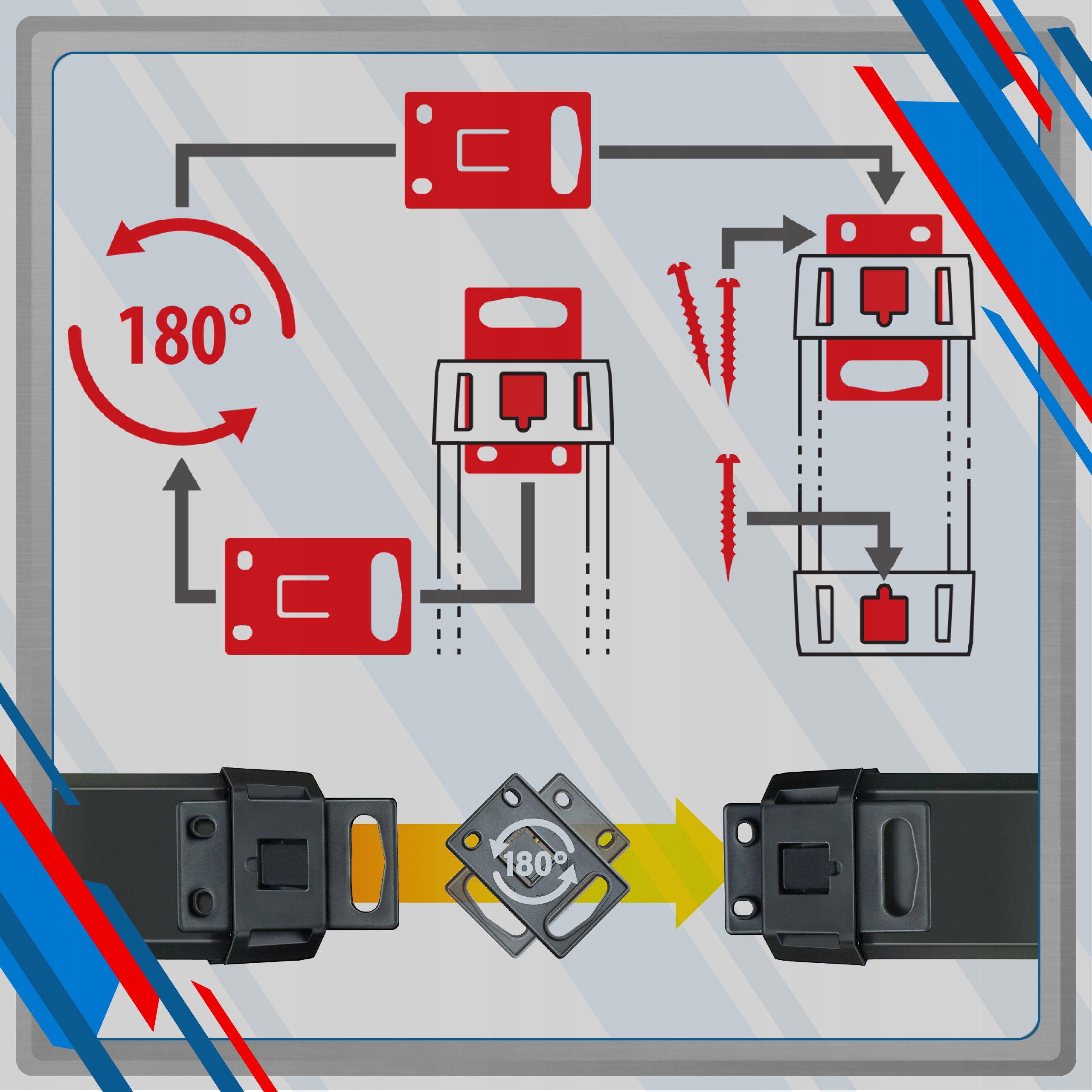 180°

180°