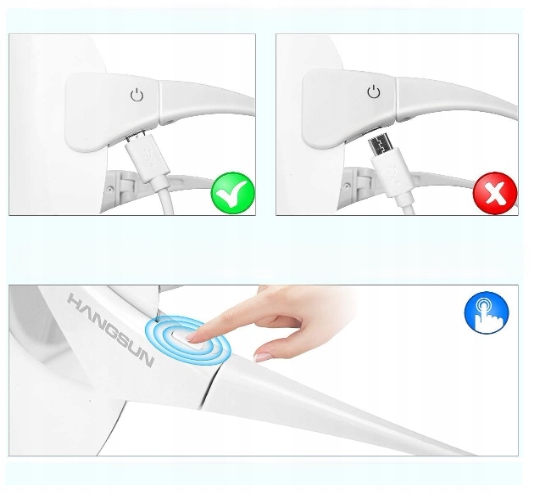 HANGSUN