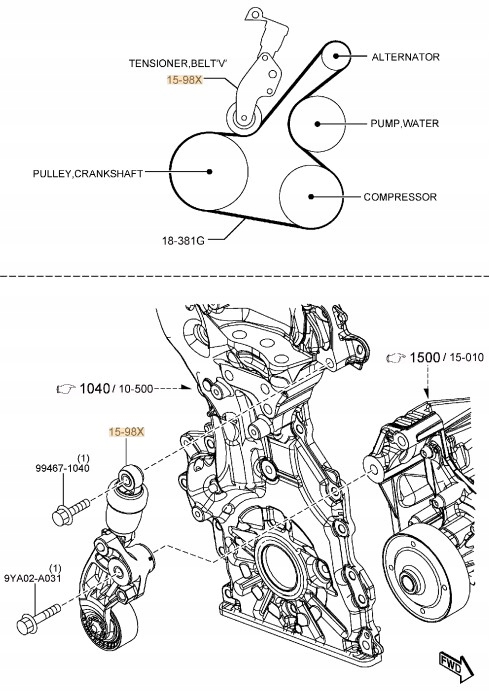 TENSIONER,BELT'V'
15-98X
ALTERNATOR
PUMP,WATER
PULLEY,CRANKSHAFT
COMPRESSOR
18-381G

1040 / 10-500
1500 / 15-010
15-98X
(1)
99467-1040
(1)
9YA02-A031
FWD