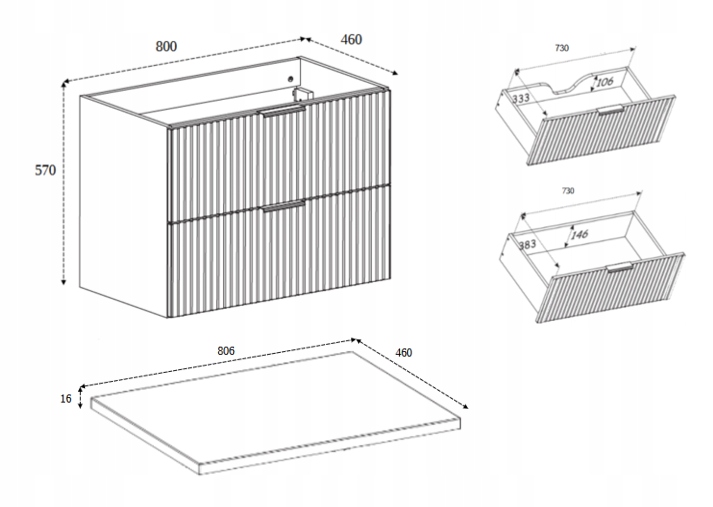 800
460
570
730
333
106
730
383
146
806
460
16